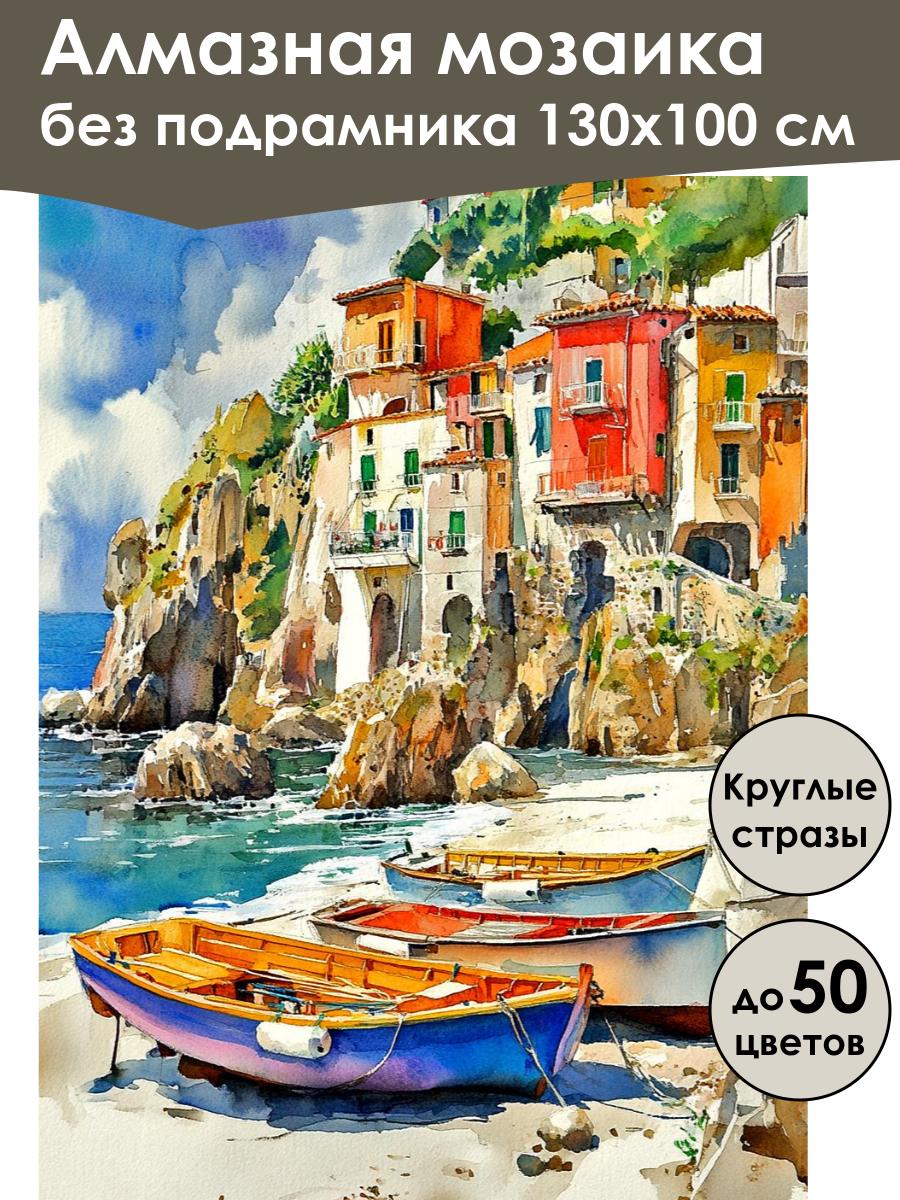 Алмазная мозаика
без подрамника 130х100 см

Круглые стразы

до 50 цветов