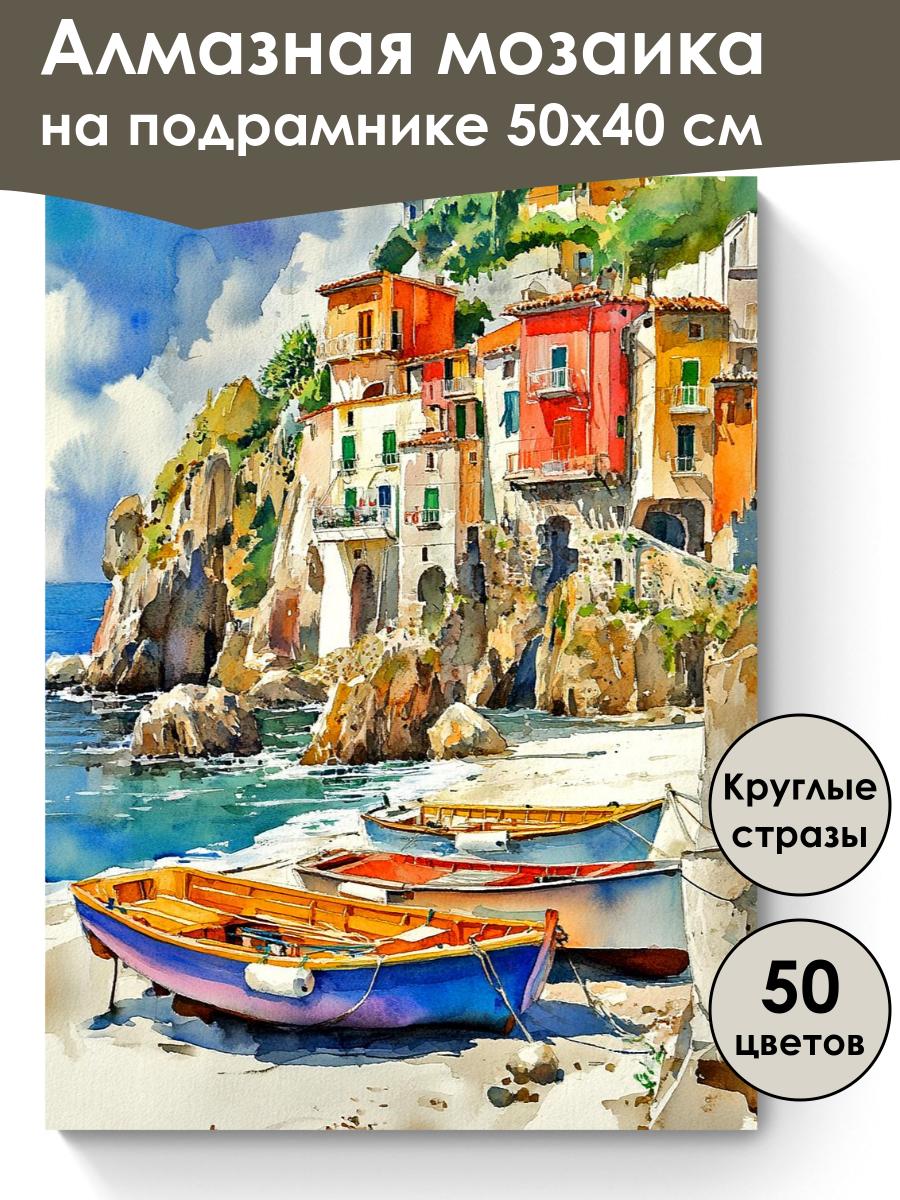 Алмазная мозаика на подрамнике 50x40 см

Круглые стразы

50 цветов