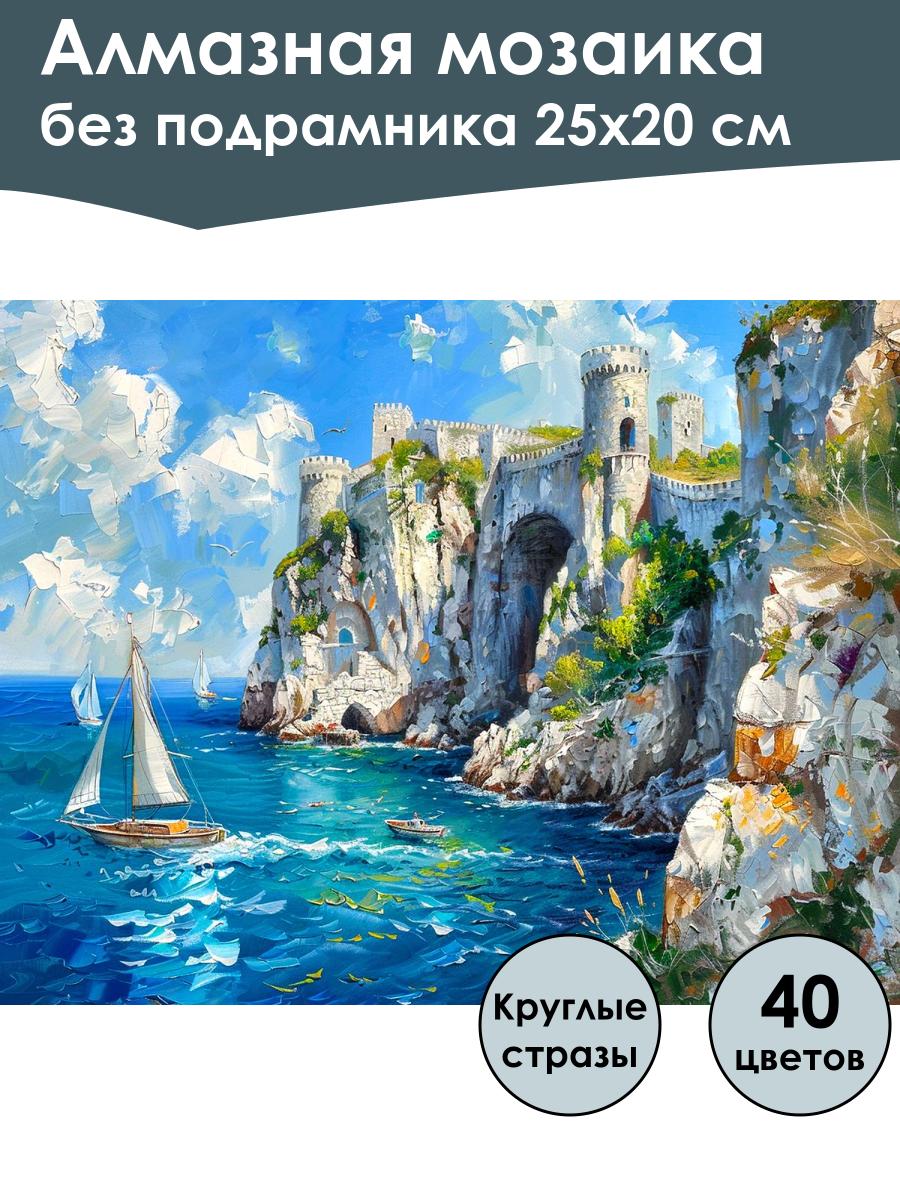 Алмазная мозаика
без подрамника 25х20 см

Круглые стразы

40 цветов