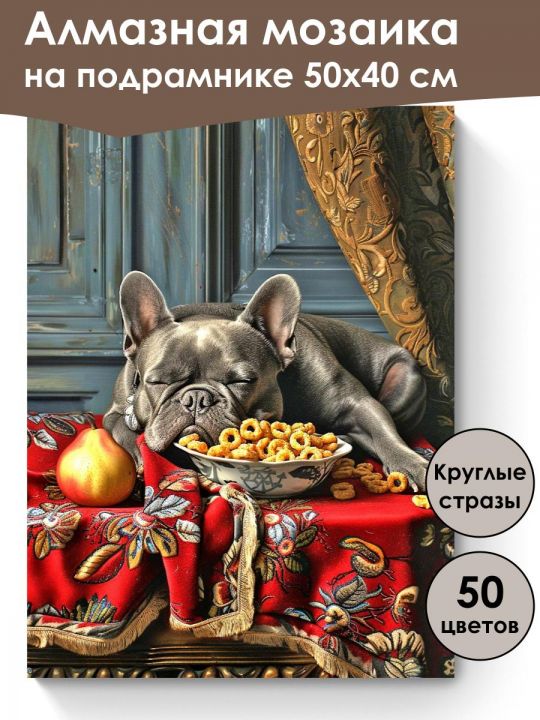 Алмазная мозаика на подрамнике 50х40 см

Круглые стразы

50 цветов