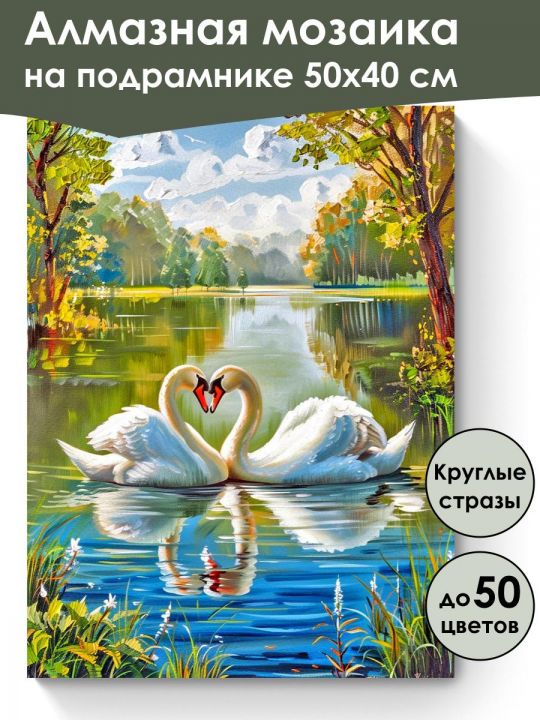 Алмазная мозаика
на подрамнике 50х40 см

Круглые стразы

до 50 цветов