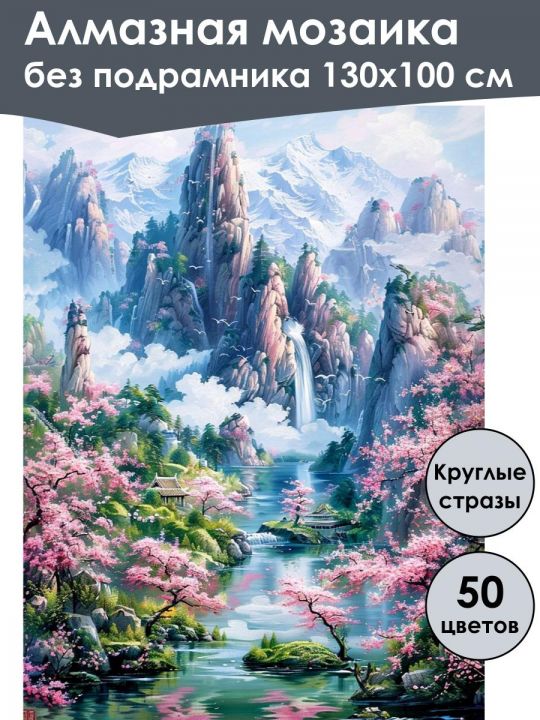 Алмазная мозаика
без подрамника 130х100 см

Круглые стразы

50 цветов