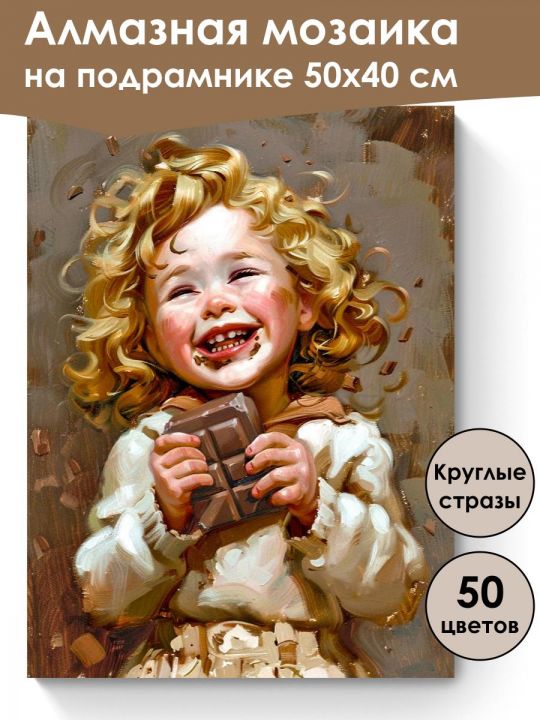 Алмазная мозаика
на подрамнике 50х40 см

Круглые стразы

50 цветов