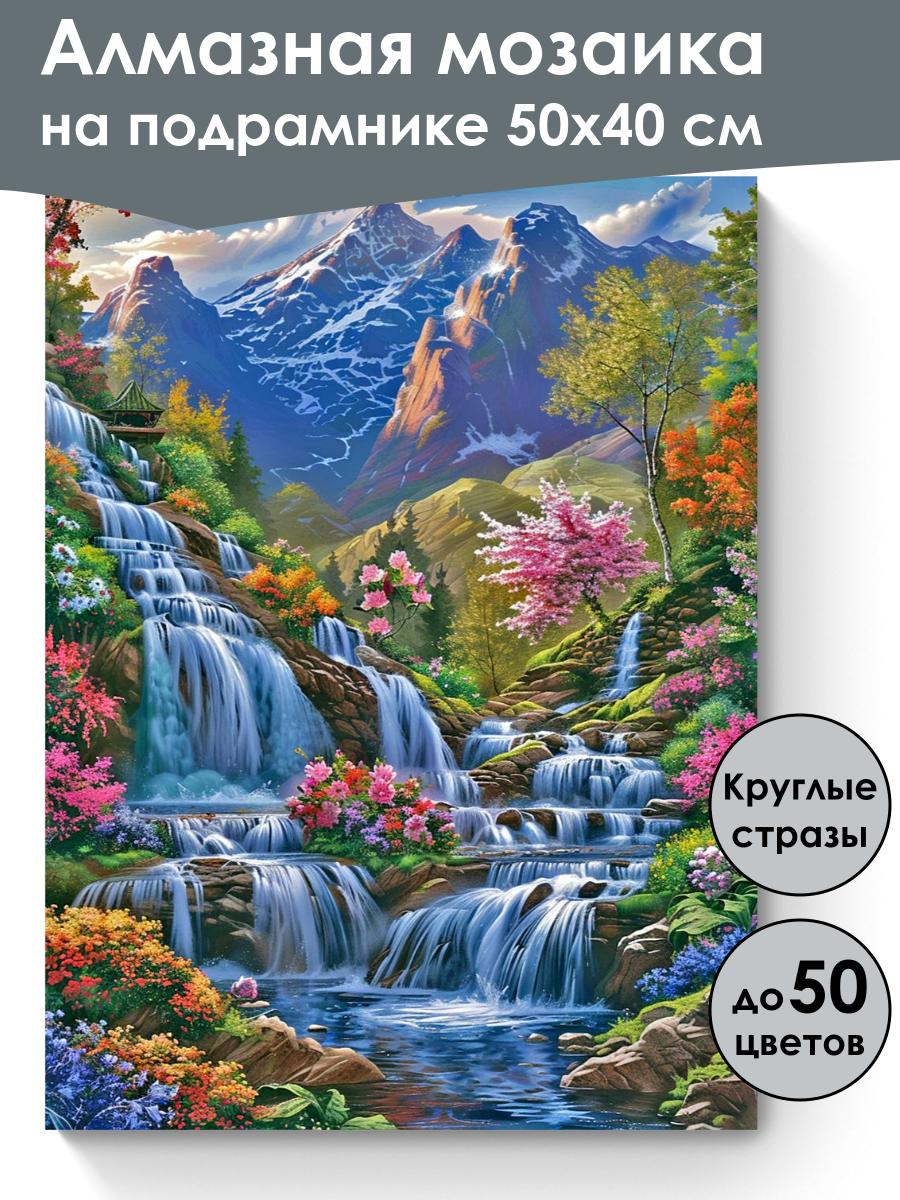 Алмазная мозаика
на подрамнике 50х40 см

Круглые стразы

до 50 цветов