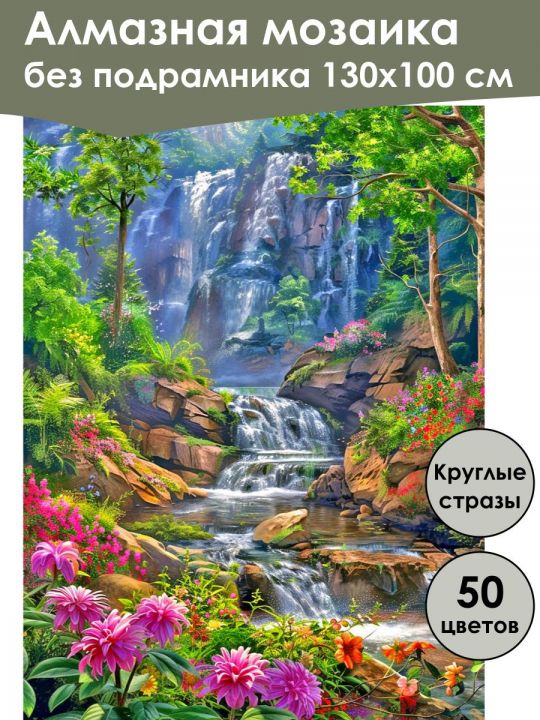 Алмазная мозаика
без подрамника 130х100 см

Круглые стразы

50 цветов