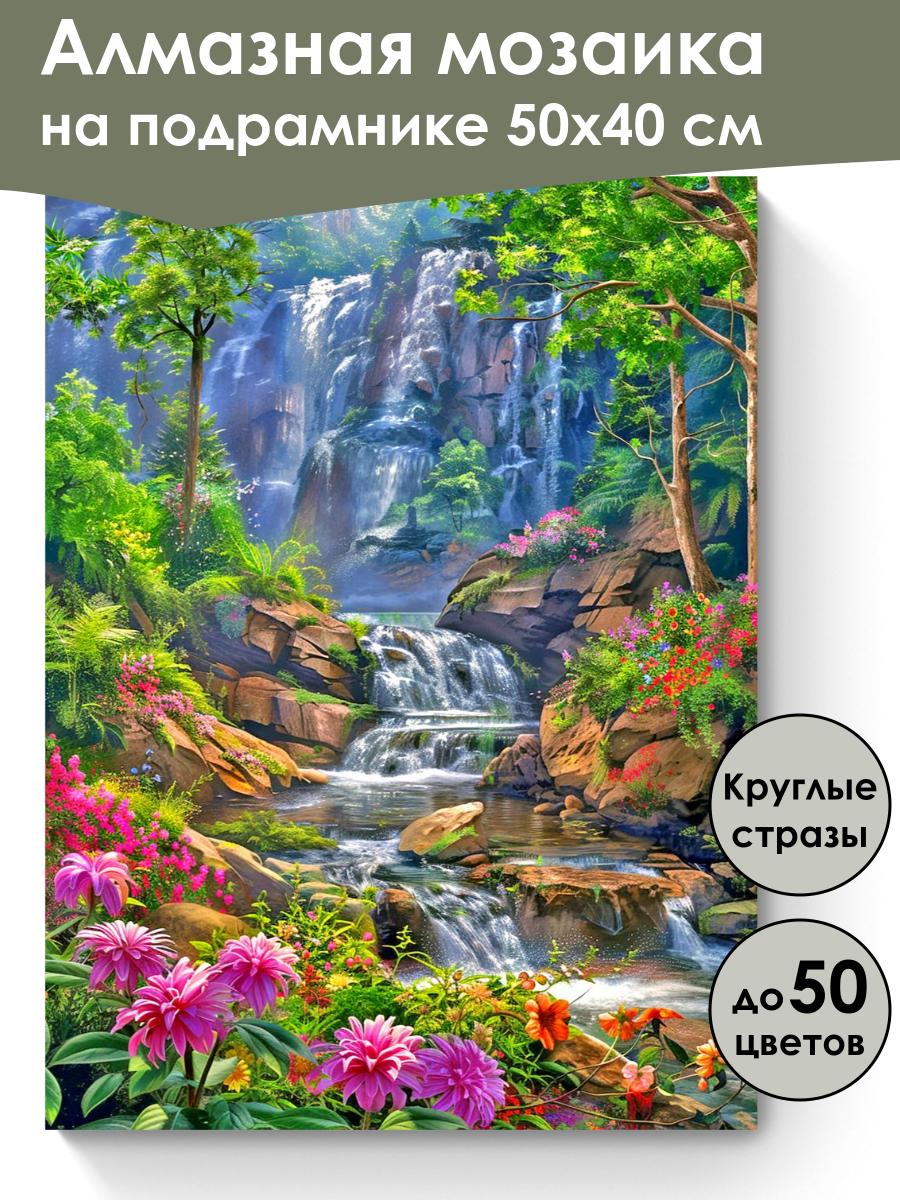 Алмазная мозаика
на подрамнике 50х40 см

Круглые стразы

до 50 цветов