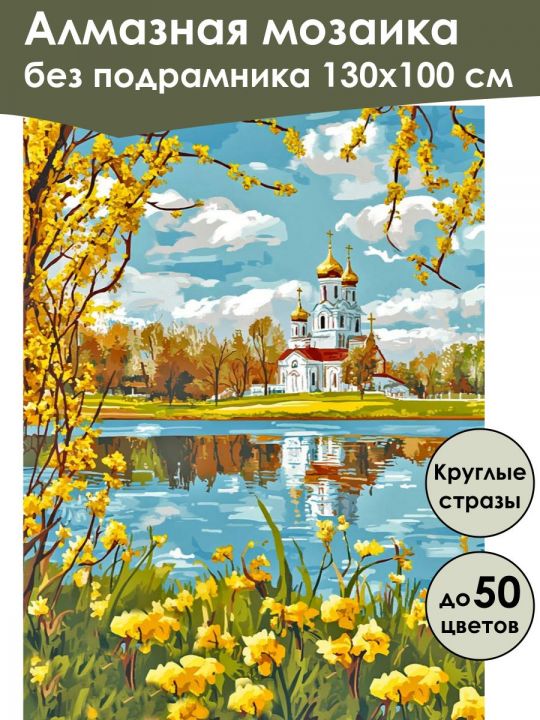 Алмазная мозаика
без подрамника 130х100 см

Круглые стразы

до 50 цветов