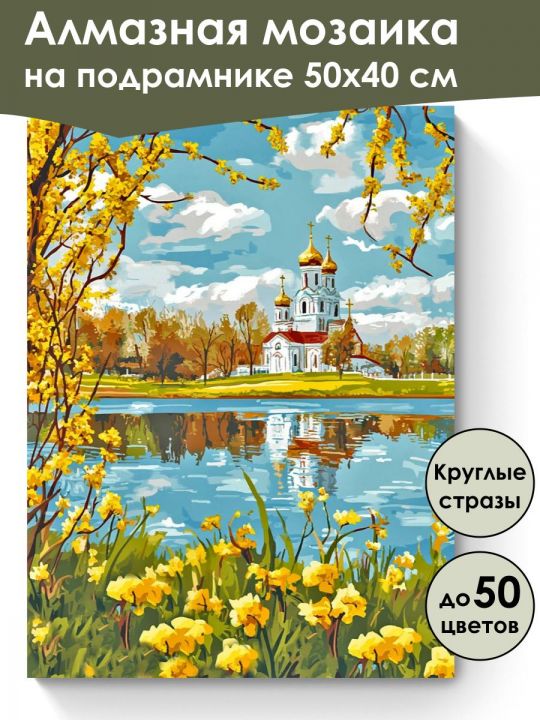 Алмазная мозаика
на подрамнике 50х40 см

Круглые стразы

до 50 цветов