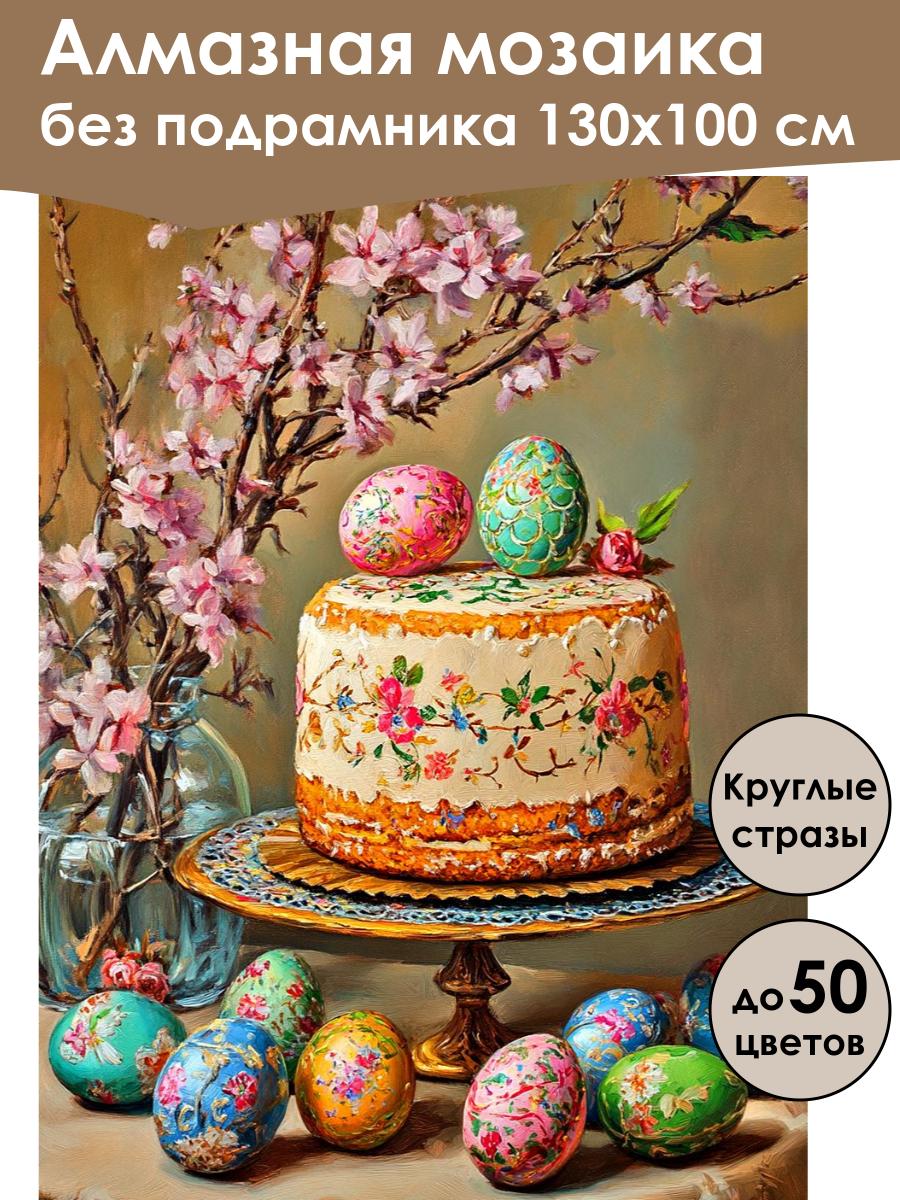 Алмазная мозаика
без подрамника 130х100 см

Круглые стразы

до 50 цветов