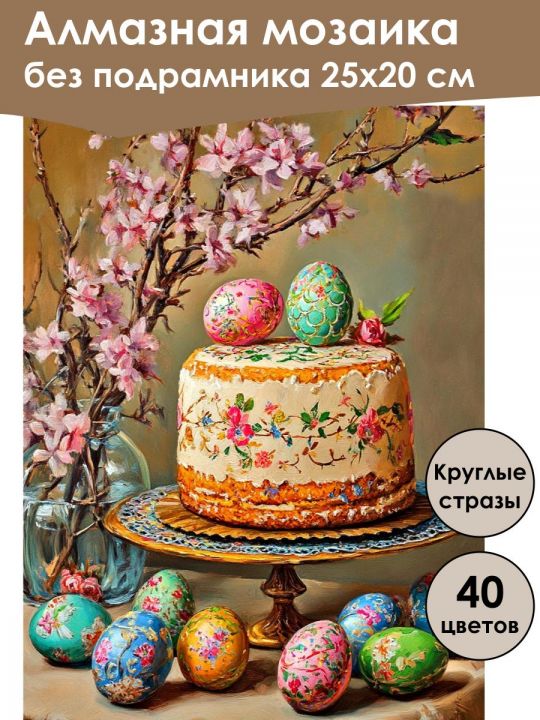 Алмазная мозаика
без подрамника 25х20 см

Круглые стразы

40 цветов