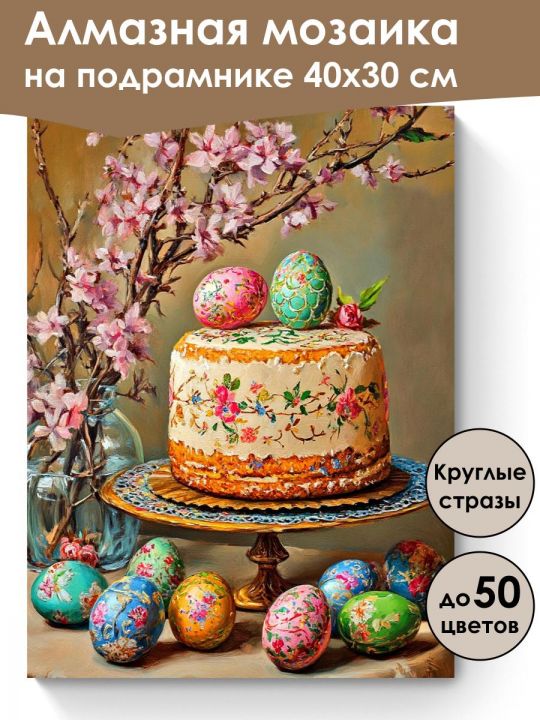 Алмазная мозаика на подрамнике 40х30 см

Круглые стразы

до 50 цветов