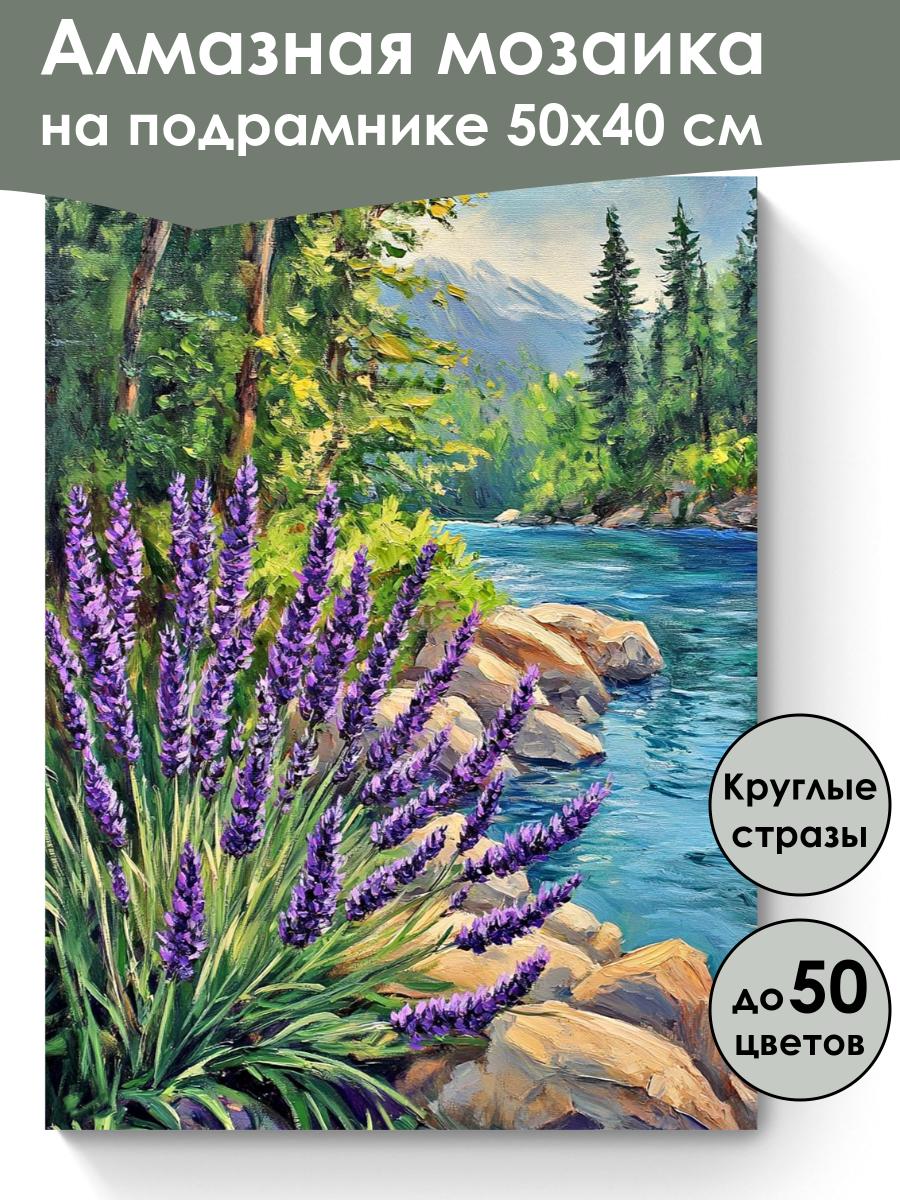 Алмазная мозаика
на подрамнике 50х40 см

Круглые стразы

до 50 цветов