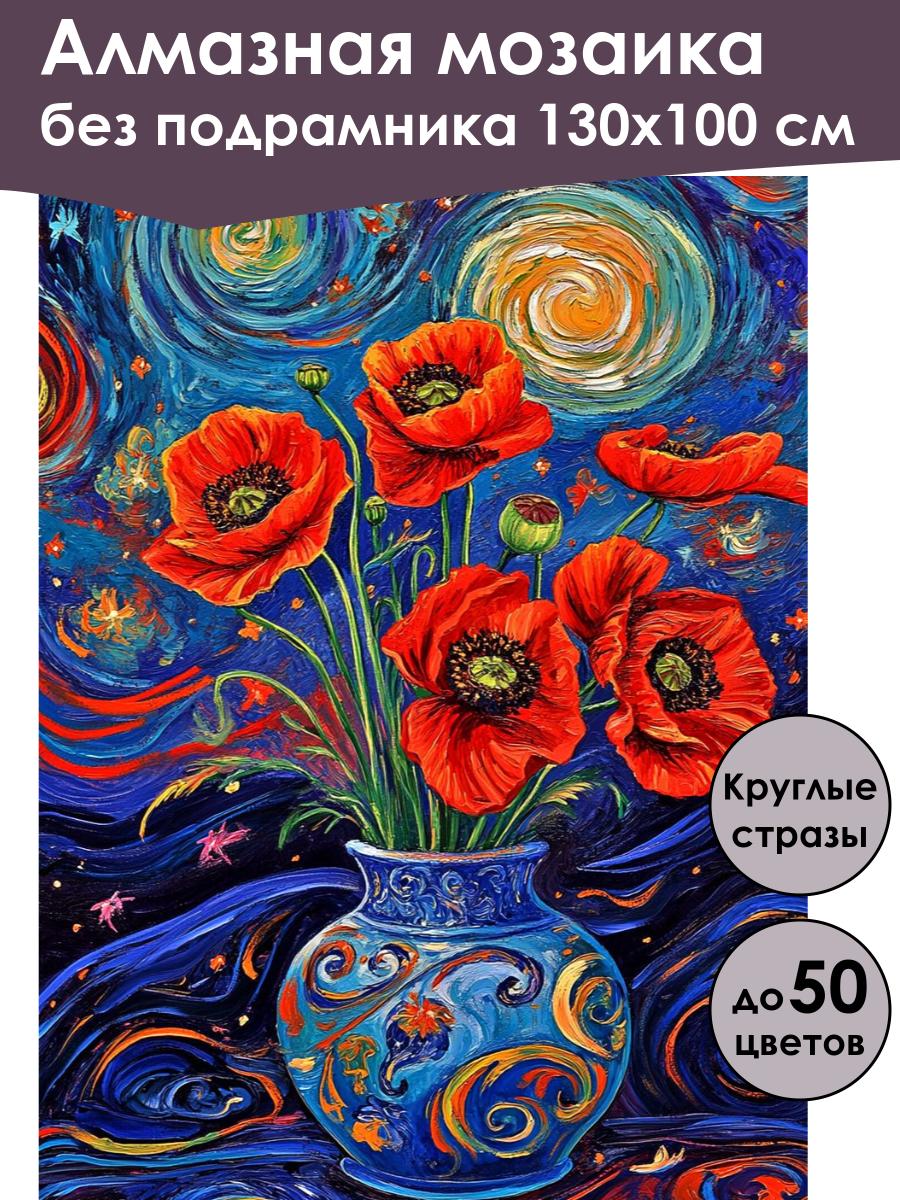 Алмазная мозаика
без подрамника 130х100 см

Круглые стразы

до 50 цветов