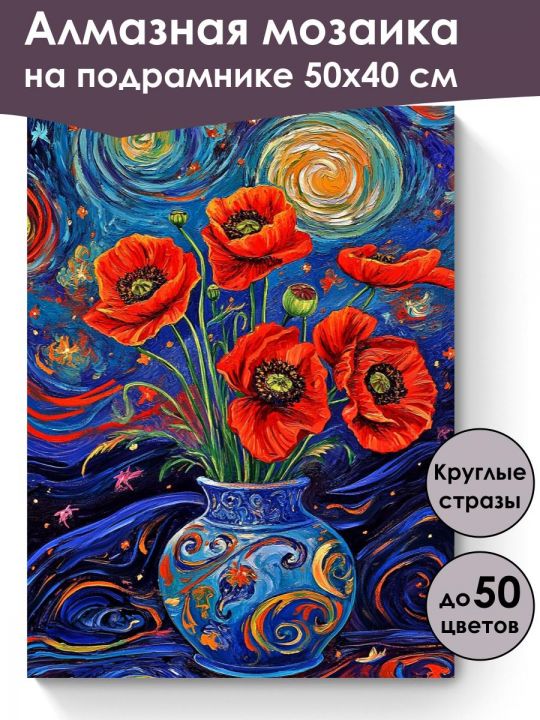 Алмазная мозаика
на подрамнике 50х40 см

Круглые стразы

до 50 цветов