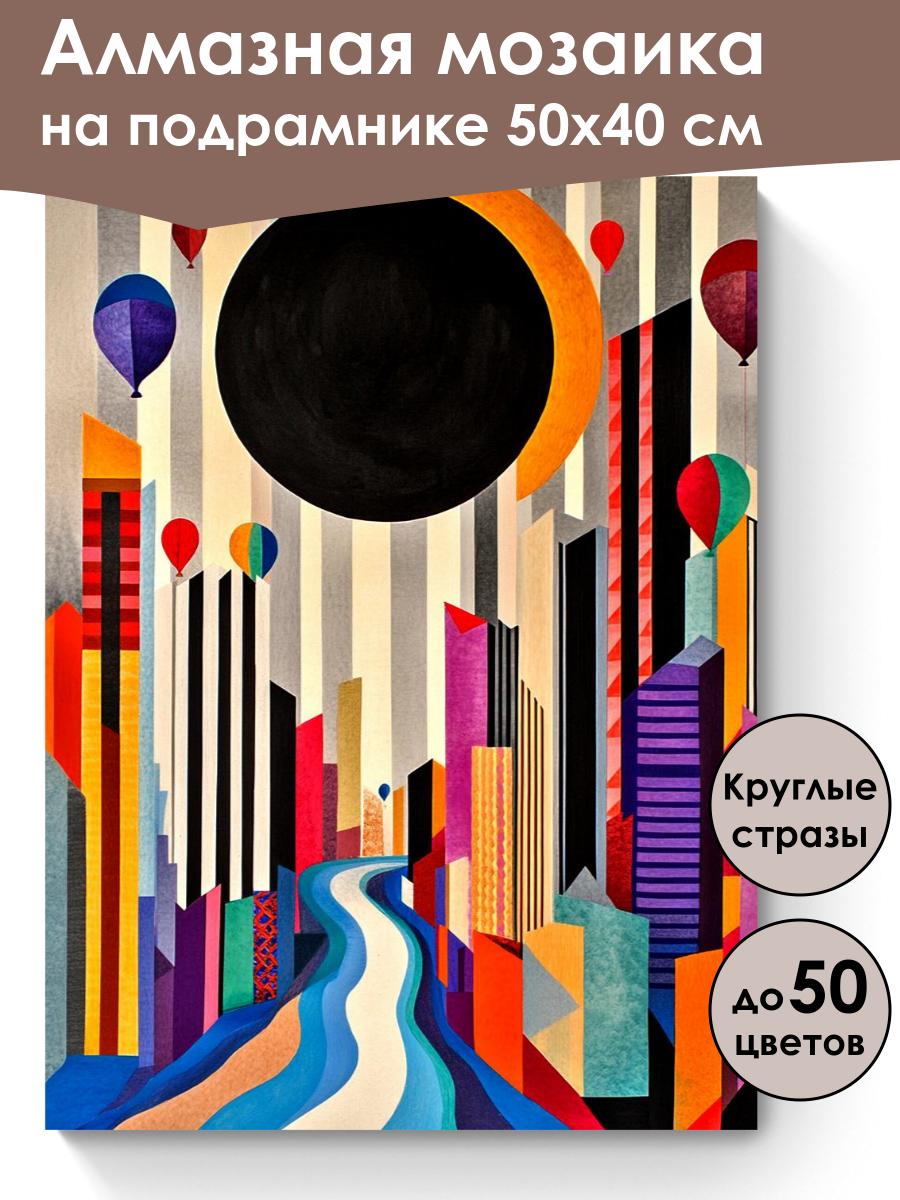 Алмазная мозаика на подрамнике 50х40 см

Круглые стразы

до 50 цветов