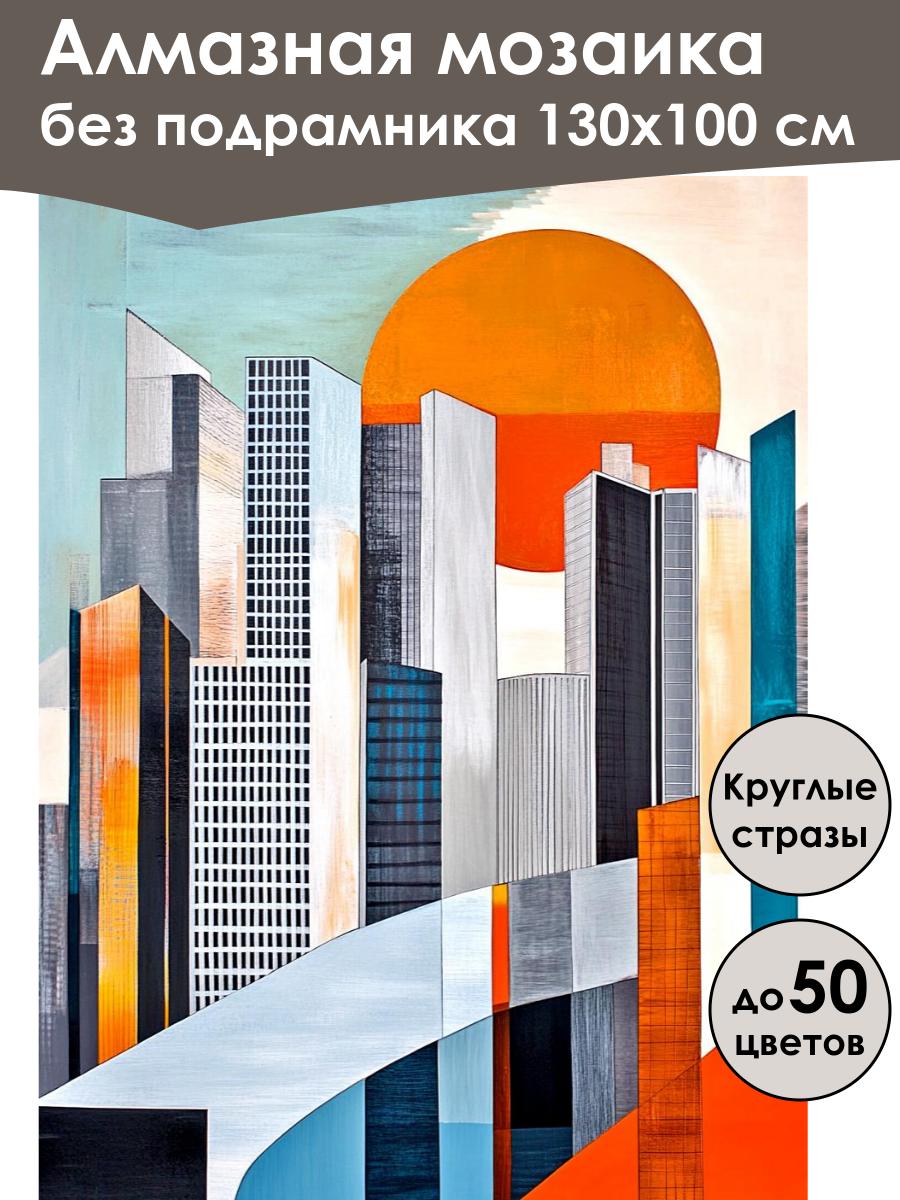 Алмазная мозаика
без подрамника 130х100 см

Круглые стразы

до 50 цветов