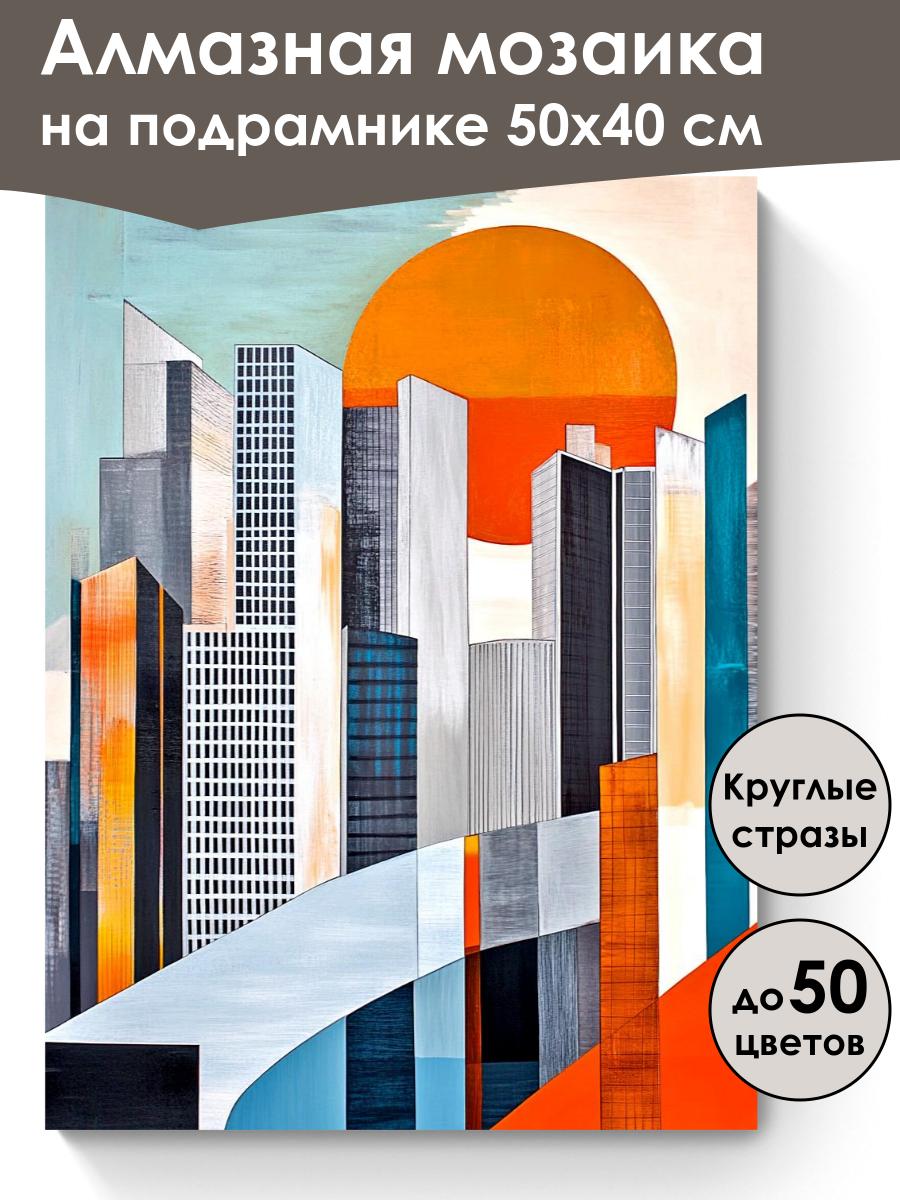 Алмазная мозаика
на подрамнике 50х40 см

Круглые
стразы

до 50
цветов