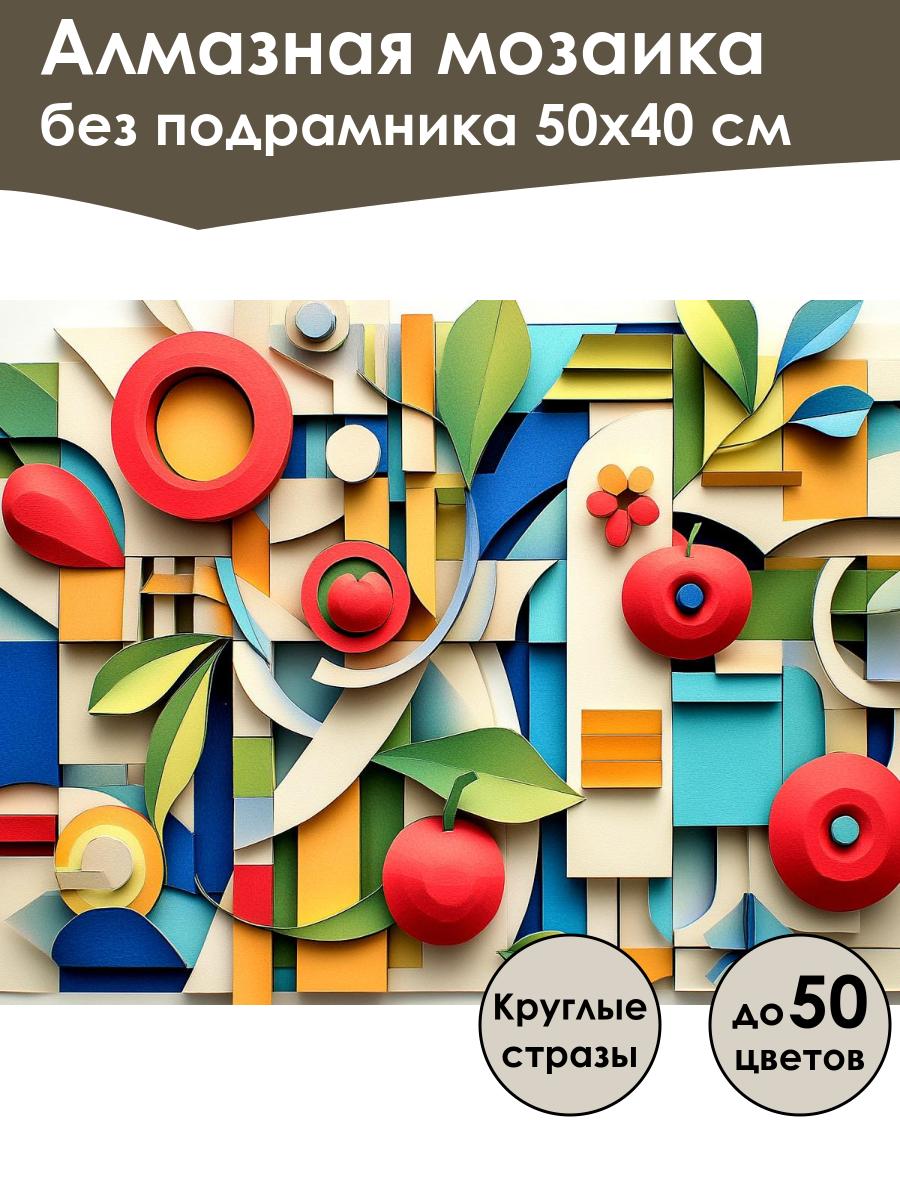 Алмазная мозаика
без подрамника 50х40 см

Круглые стразы

до 50 цветов