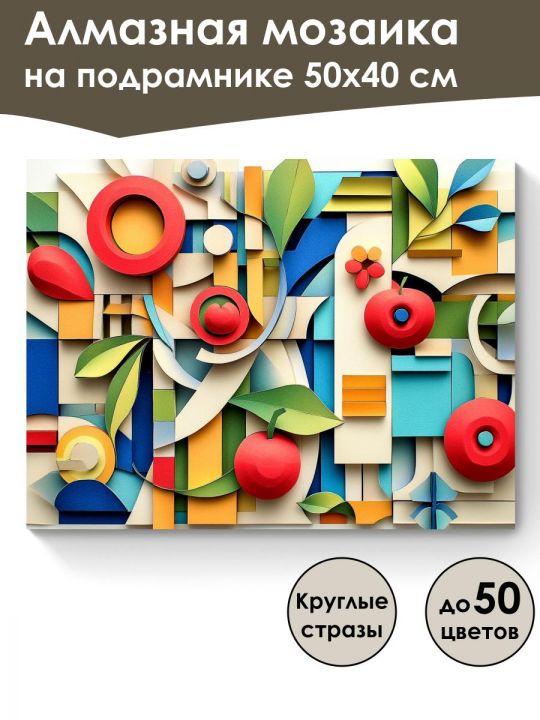 Алмазная мозаика на подрамнике 50х40 см

Круглые стразы

до 50 цветов