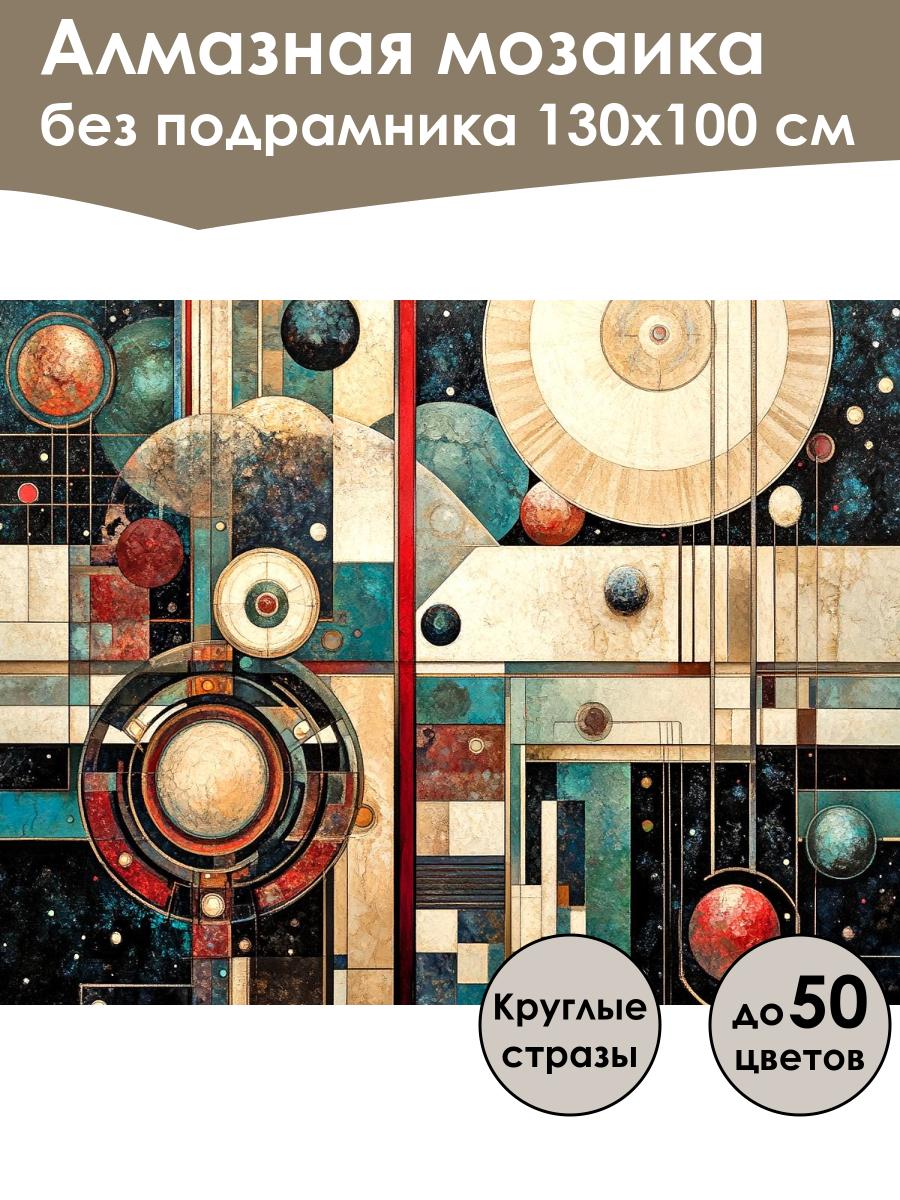 Алмазная мозаика
без подрамника 130х100 см

Круглые стразы

до 50 цветов