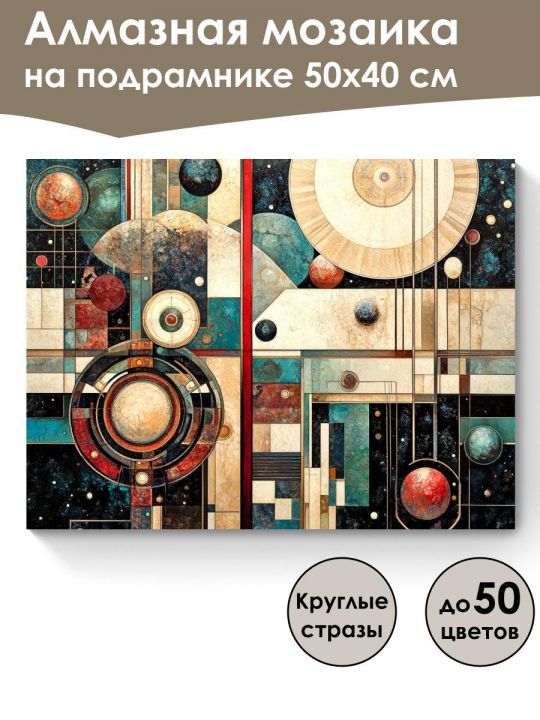 Алмазная мозаика на подрамнике 50х40 см

Круглые стразы

до 50 цветов