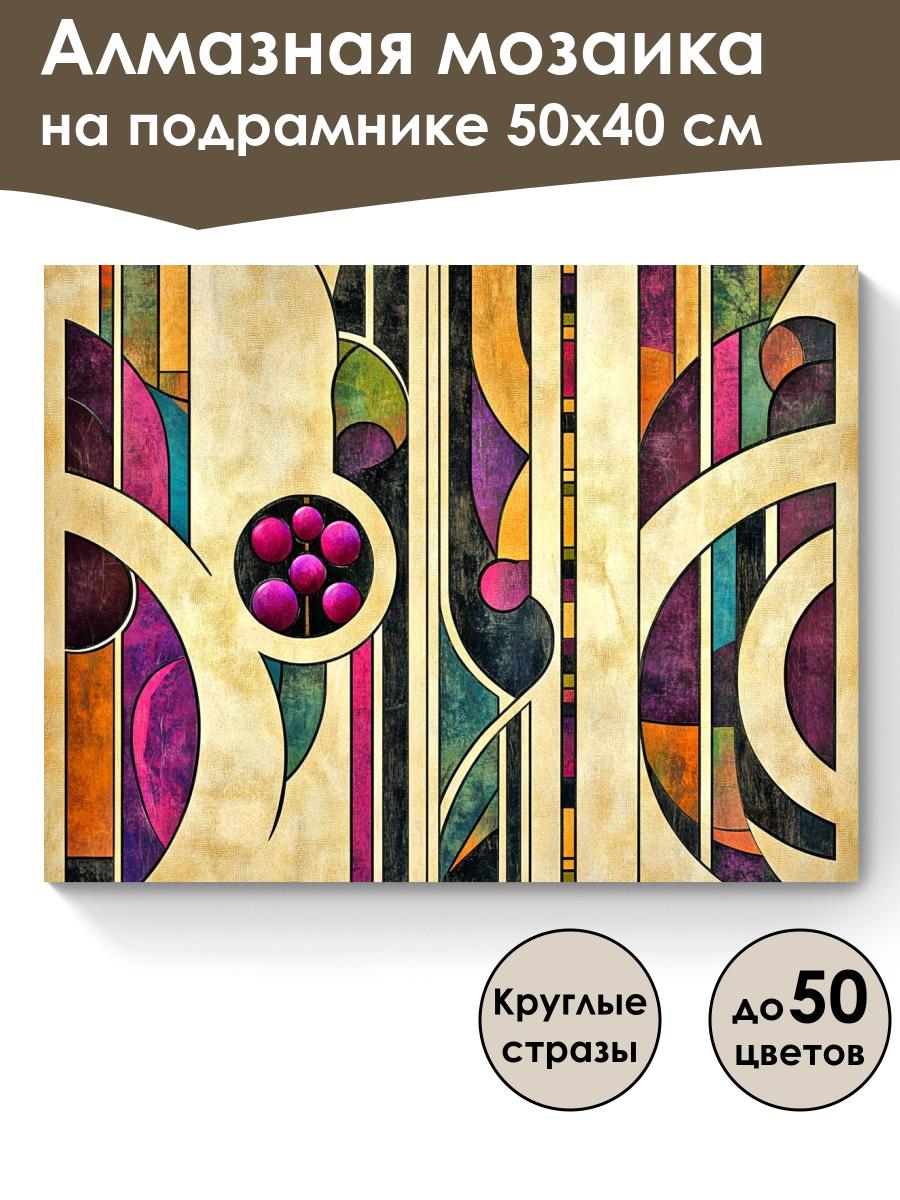 Алмазная мозаика на подрамнике 50х40 см

Круглые стразы

до 50 цветов