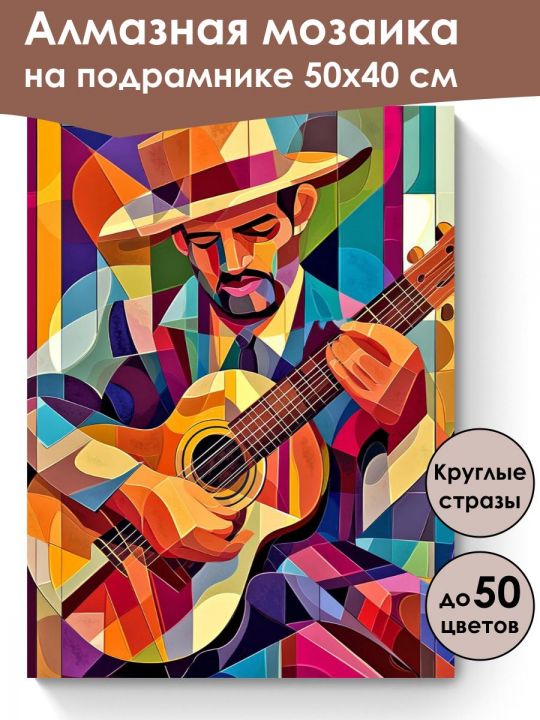 Алмазная мозаика
на подрамнике 50х40 см

Круглые стразы

до 50 цветов