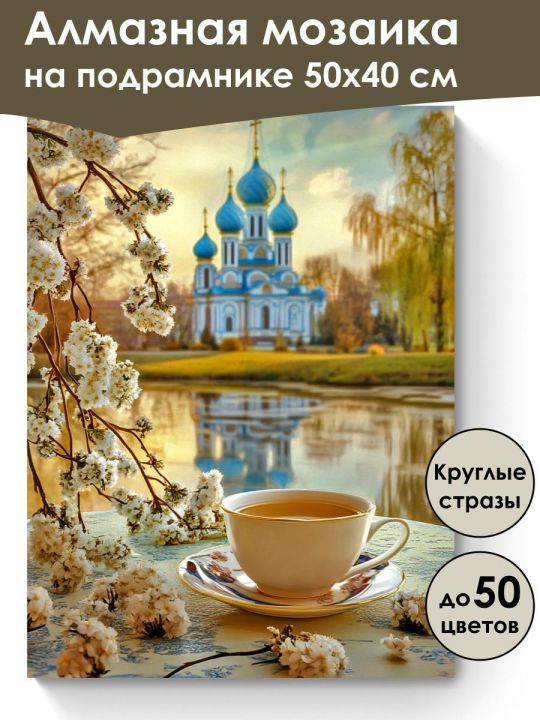 Алмазная мозаика
на подрамнике 50х40 см

Круглые стразы

до 50 цветов