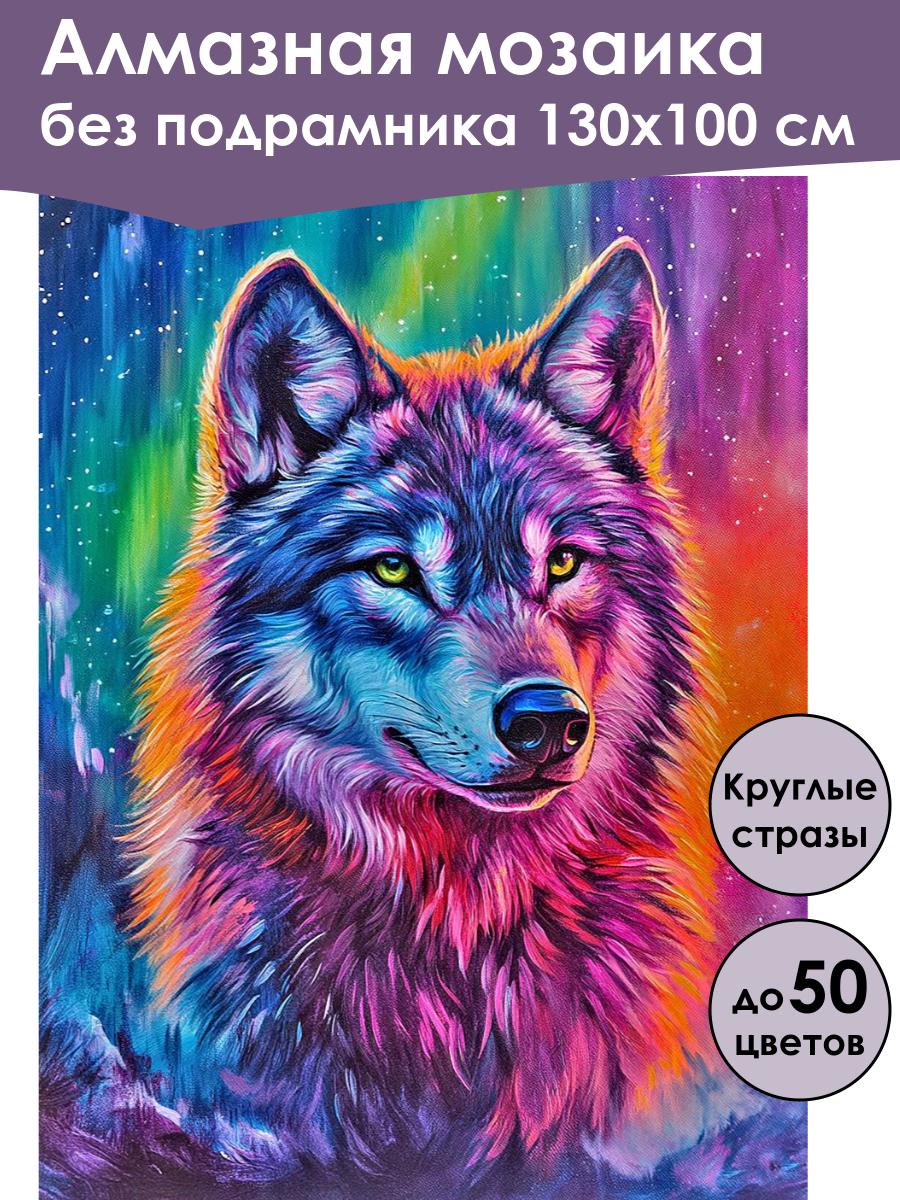 Алмазная мозаика
без подрамника 130х100 см

Круглые стразы

до 50 цветов