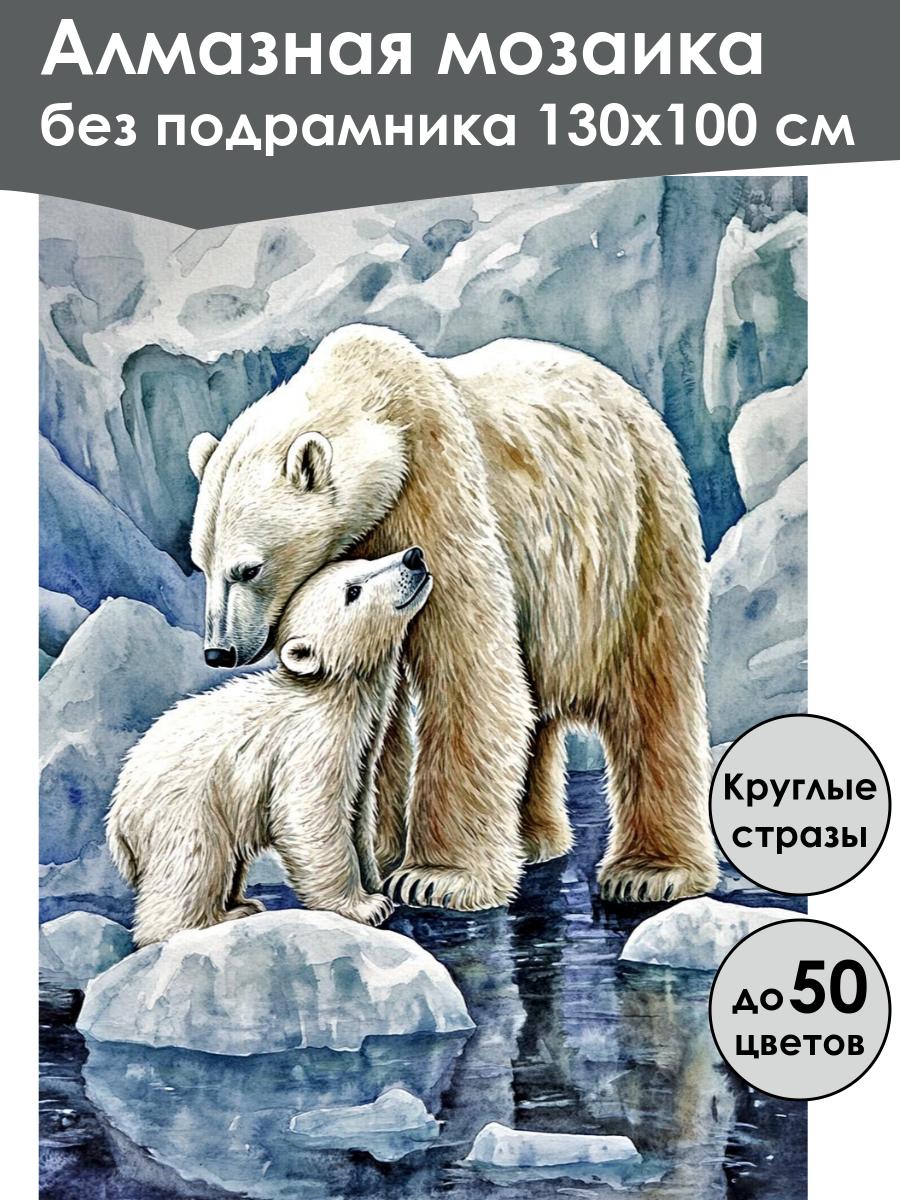 Алмазная мозаика
без подрамника 130х100 см

Круглые
стразы

до 50
цветов