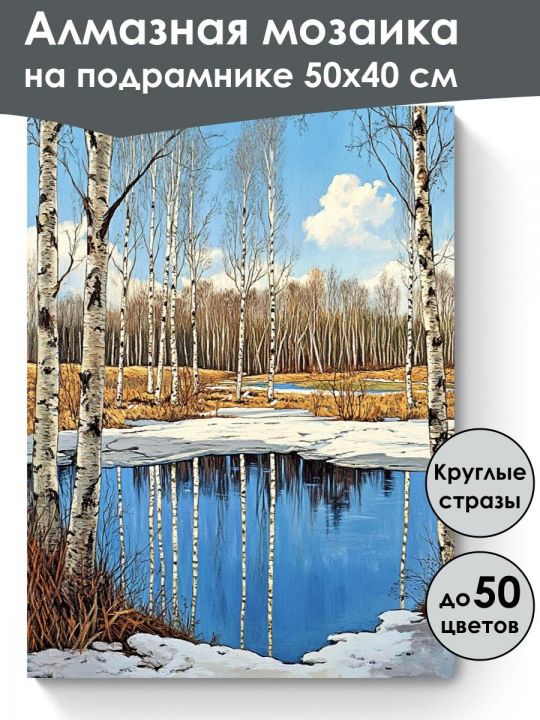 Алмазная мозаика на подрамнике 50х40 см

Круглые стразы

до 50 цветов