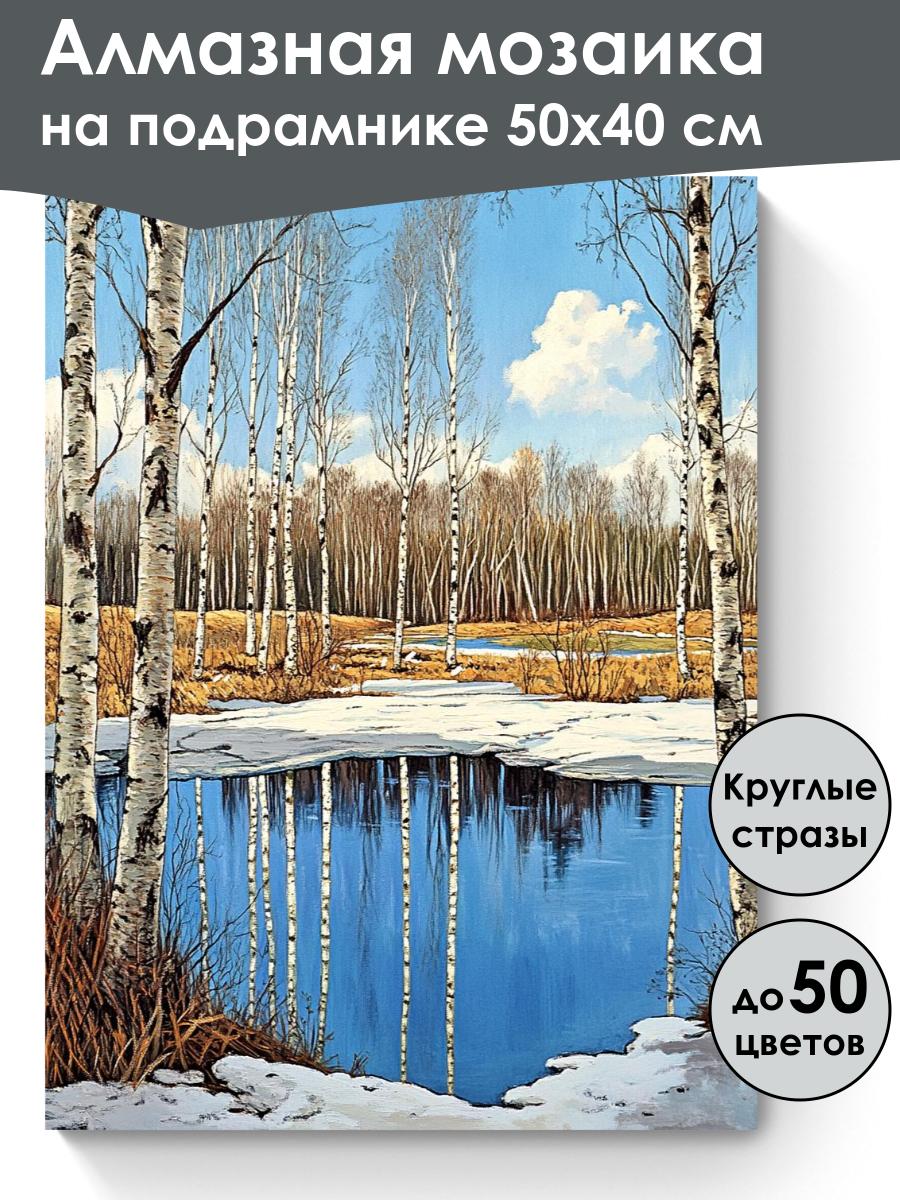 Алмазная мозаика
на подрамнике 50х40 см

Круглые стразы

до 50 цветов