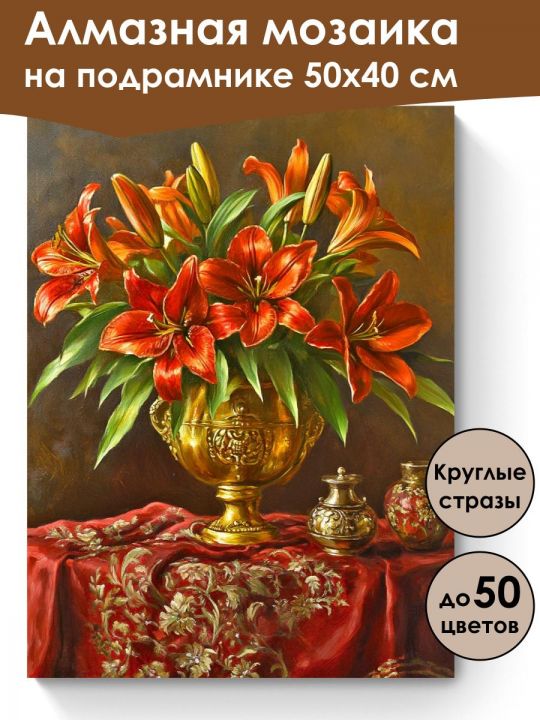 Алмазная мозаика на подрамнике 50х40 см

Круглые стразы

до 50 цветов