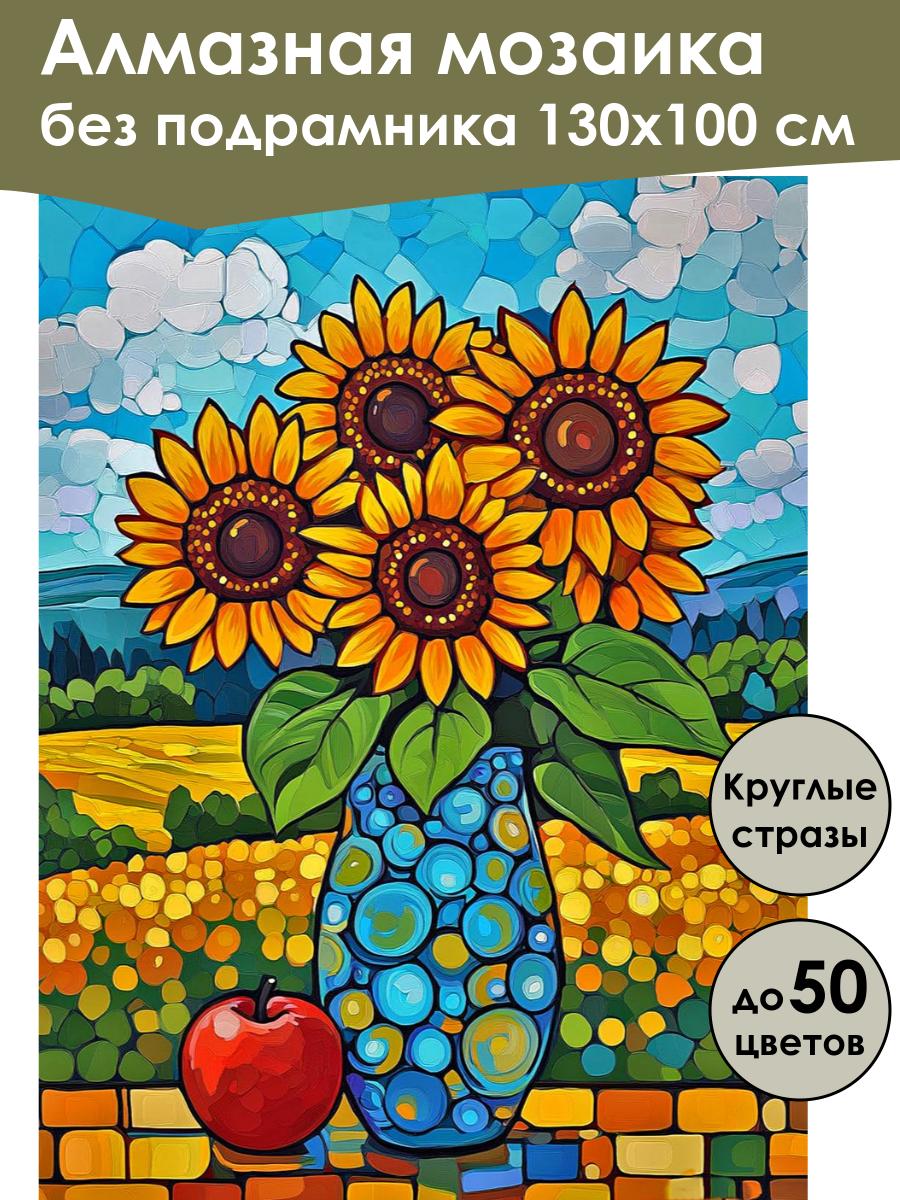 Алмазная мозаика без подрамника 130х100 см

Круглые стразы

до 50 цветов