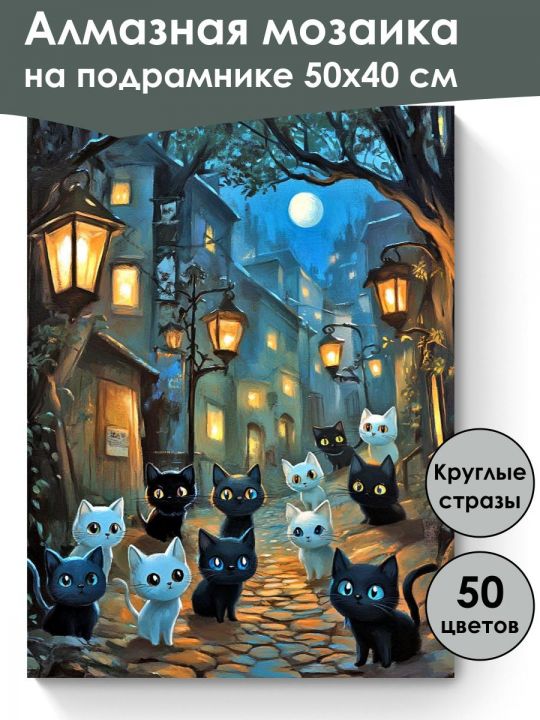 Алмазная мозаика
на подрамнике 50х40 см

Круглые стразы

50 цветов