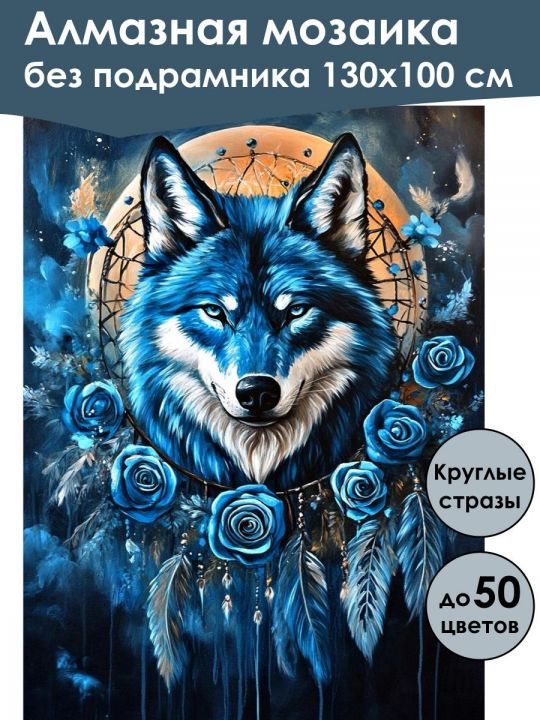 Алмазная мозаика
без подрамника 130х100 см

Круглые стразы

до 50 цветов