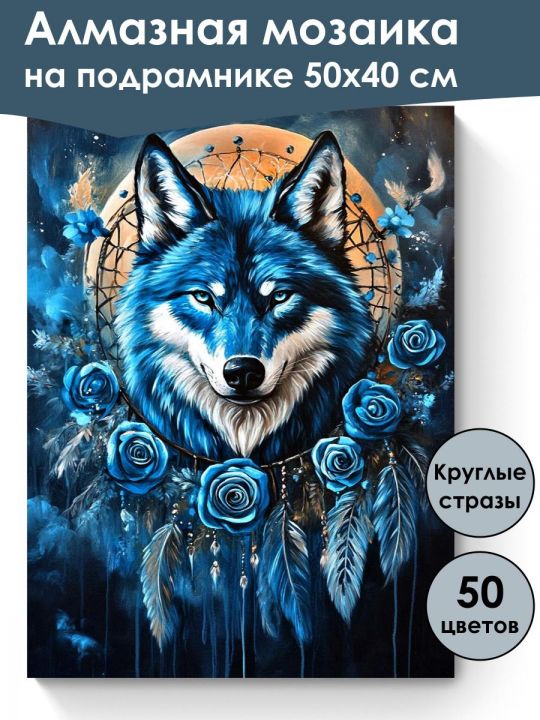 Алмазная мозаика
на подрамнике 50х40 см

Круглые стразы

50 цветов