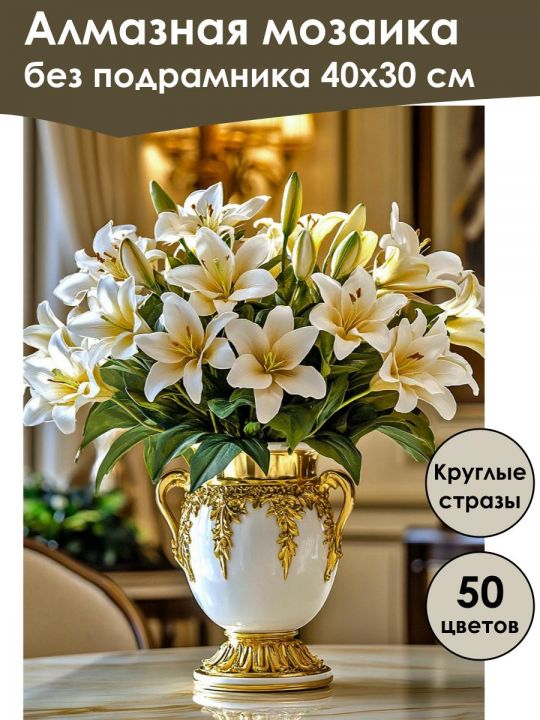 Алмазная мозаика
без подрамника 40х30 см

Круглые стразы

50 цветов