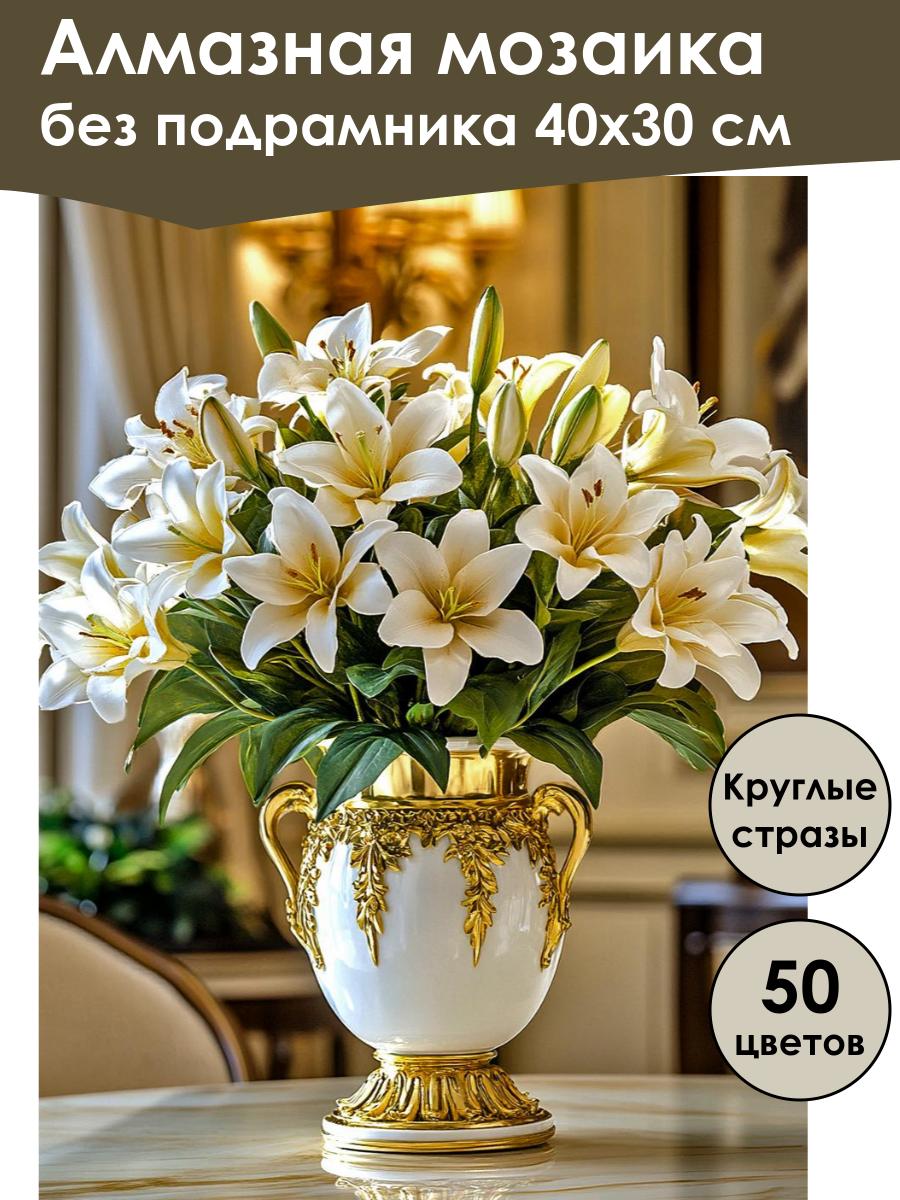 Алмазная мозаика
без подрамника 40х30 см

Круглые стразы

50 цветов