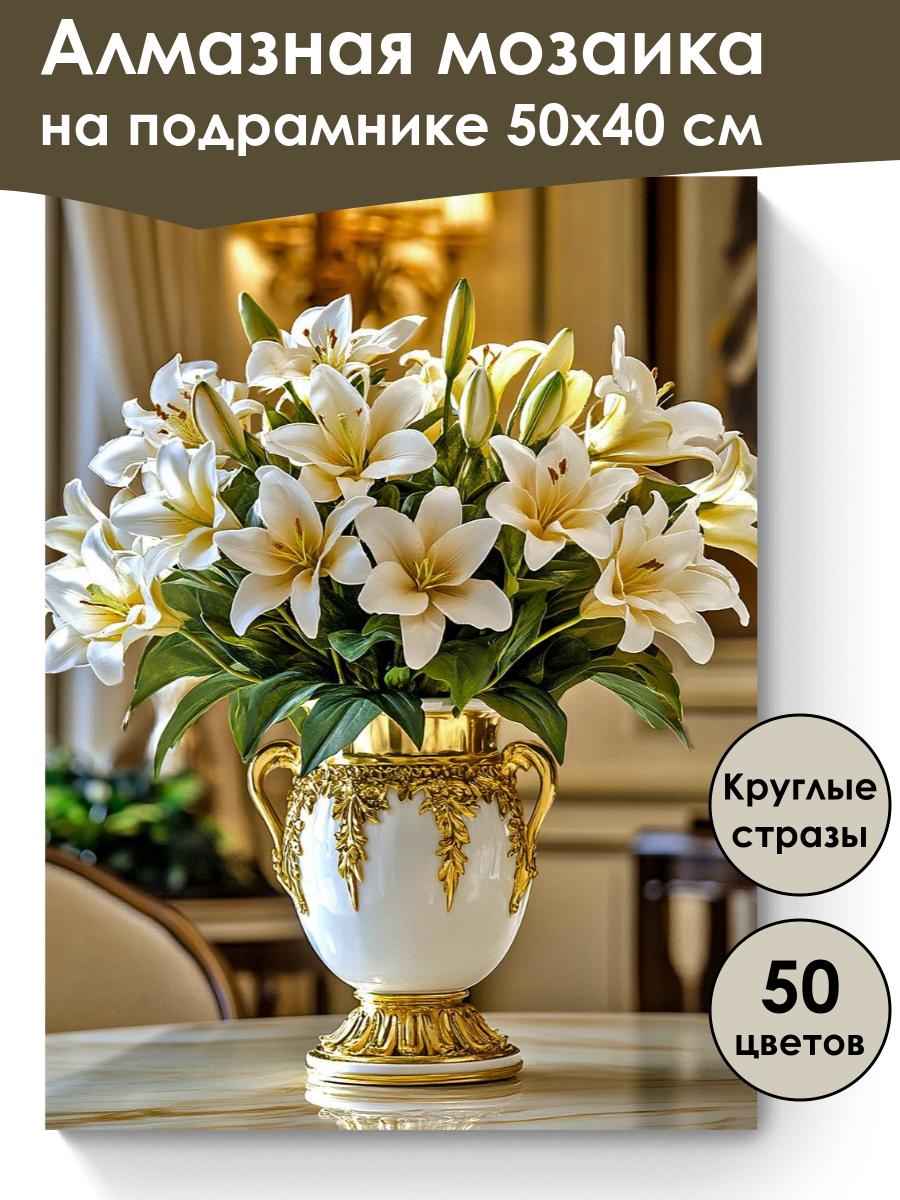 Алмазная мозаика
на подрамнике 50х40 см

Круглые стразы

50 цветов