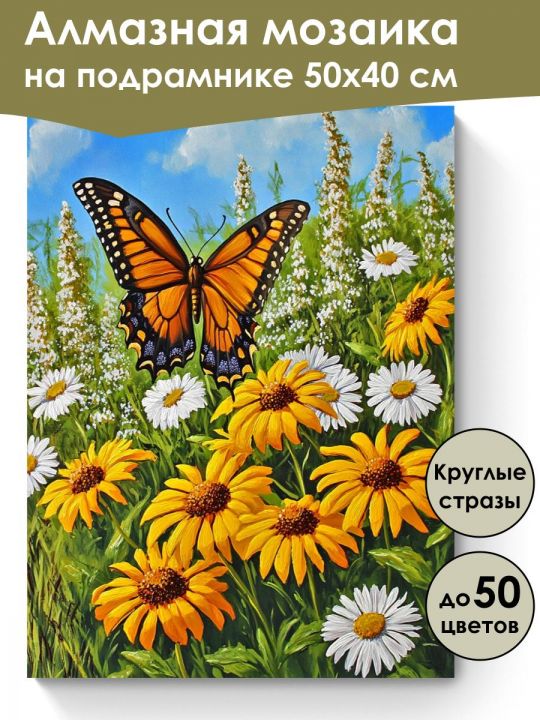 Алмазная мозаика
на подрамнике 50х40 см

Круглые
стразы

до 50
цветов