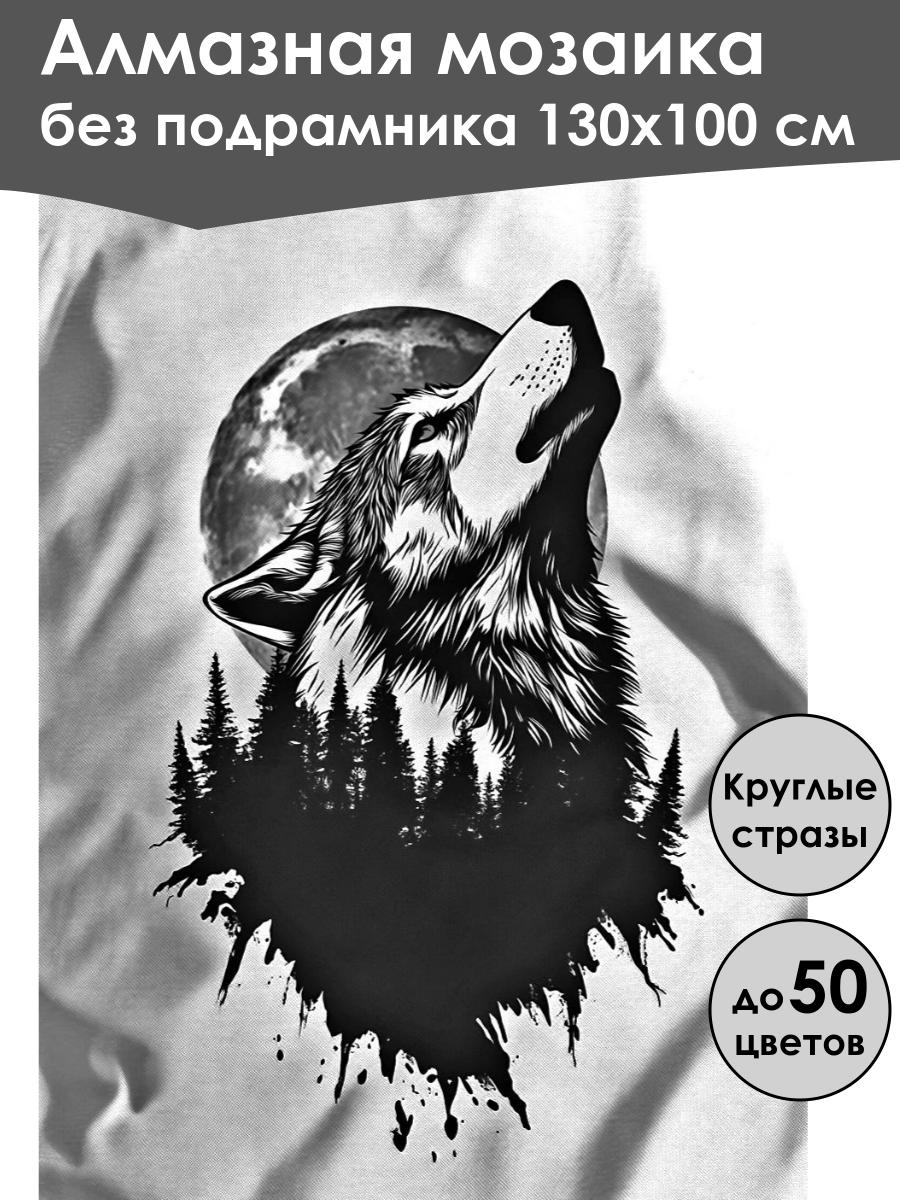 Алмазная мозаика
без подрамника 130х100 см

Круглые стразы

до 50 цветов