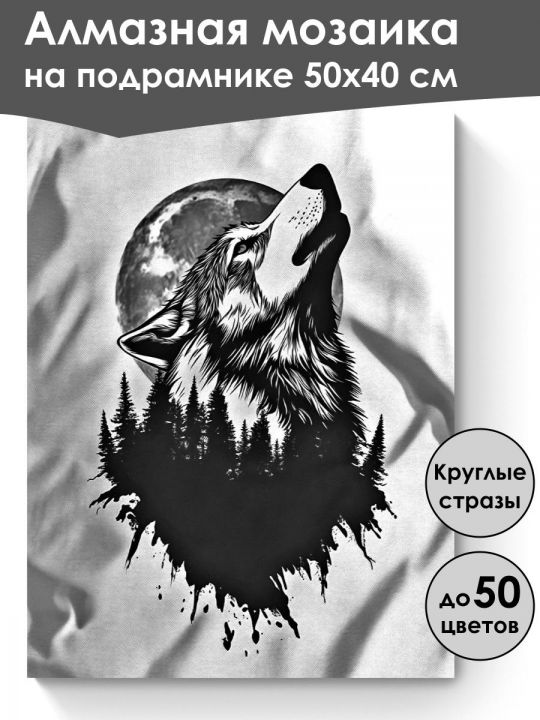 Алмазная мозаика на подрамнике 50х40 см

Круглые стразы

до 50 цветов