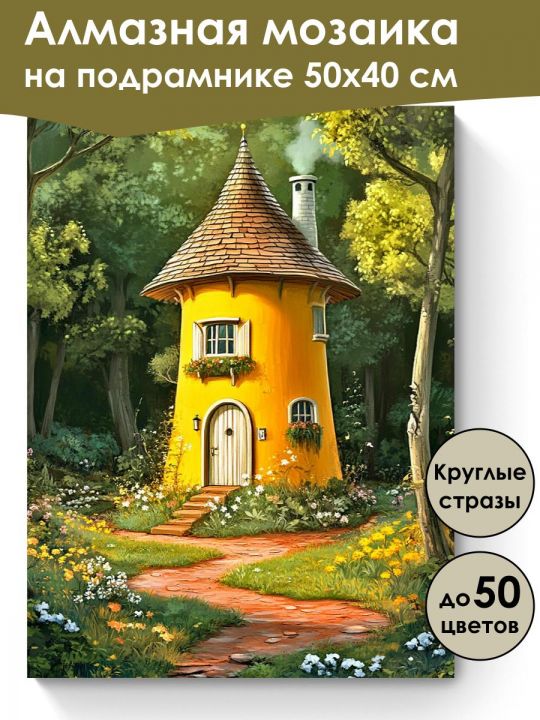 Алмазная мозаика на подрамнике 50х40 см

Круглые стразы

до 50 цветов