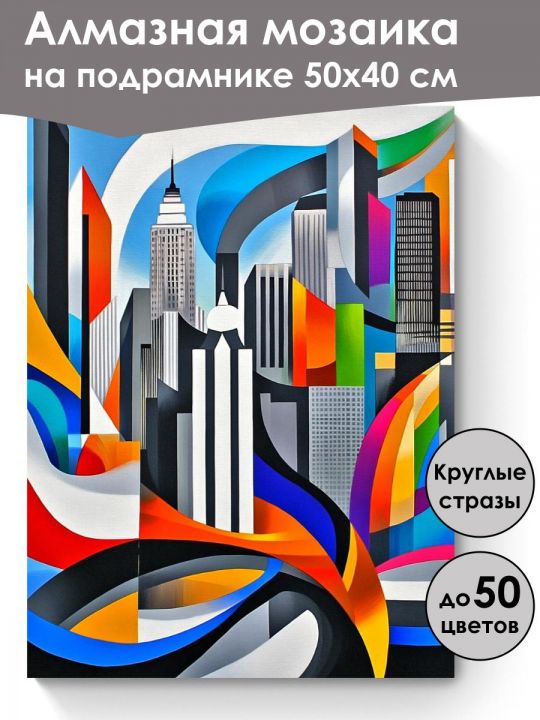 Алмазная мозаика на подрамнике 50х40 см

Круглые стразы

до 50 цветов