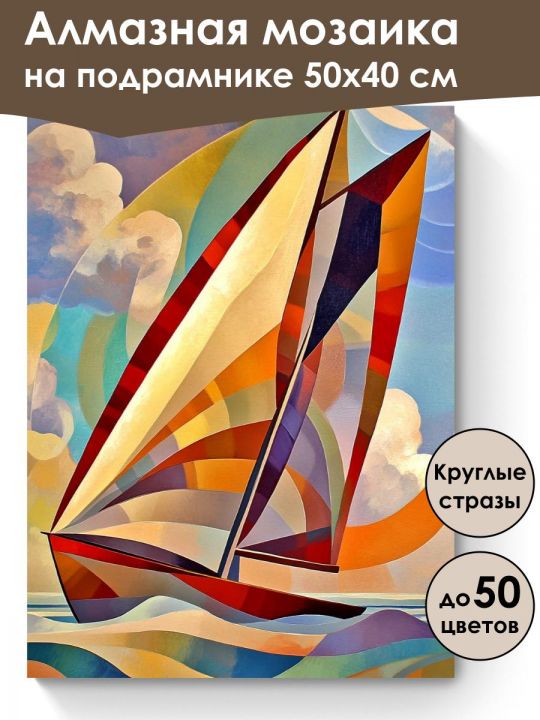 Алмазная мозаика
на подрамнике 50х40 см

Круглые стразы

до 50 цветов