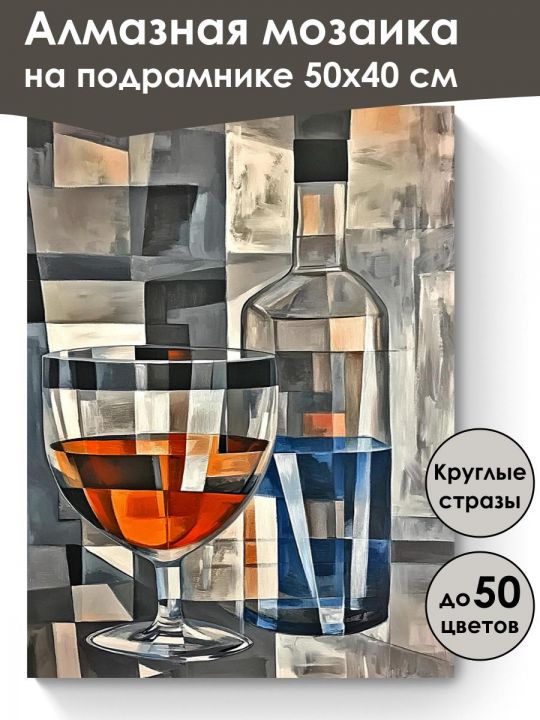 Алмазная мозаика на подрамнике 50х40 см

Круглые стразы

до 50 цветов