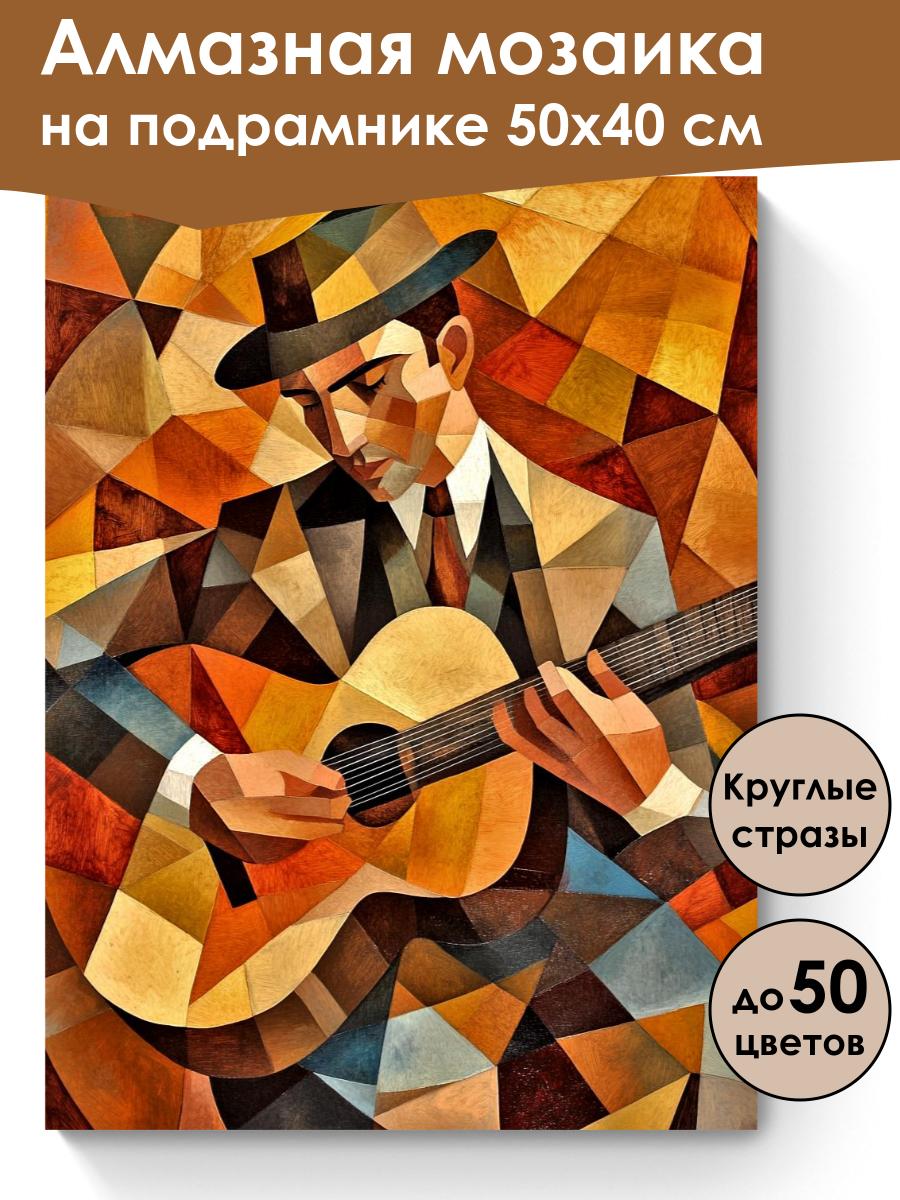 Алмазная мозаика на подрамнике 50х40 см

Круглые стразы

до 50 цветов