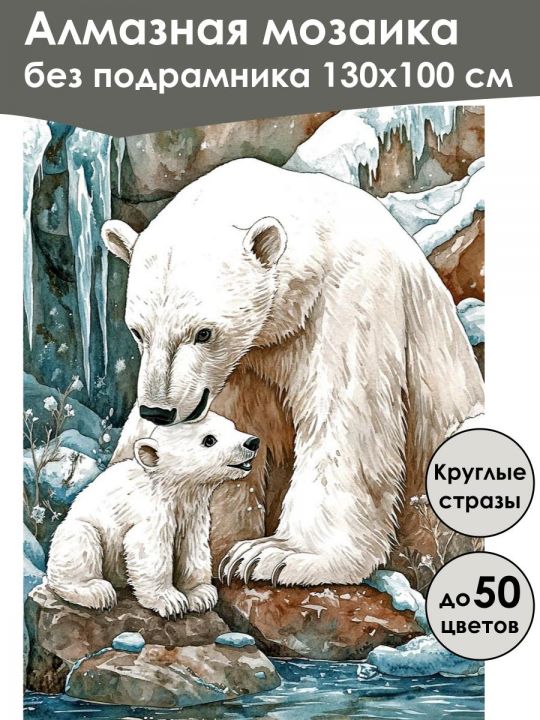 Алмазная мозаика
без подрамника 130х100 см

Круглые стразы

до 50 цветов