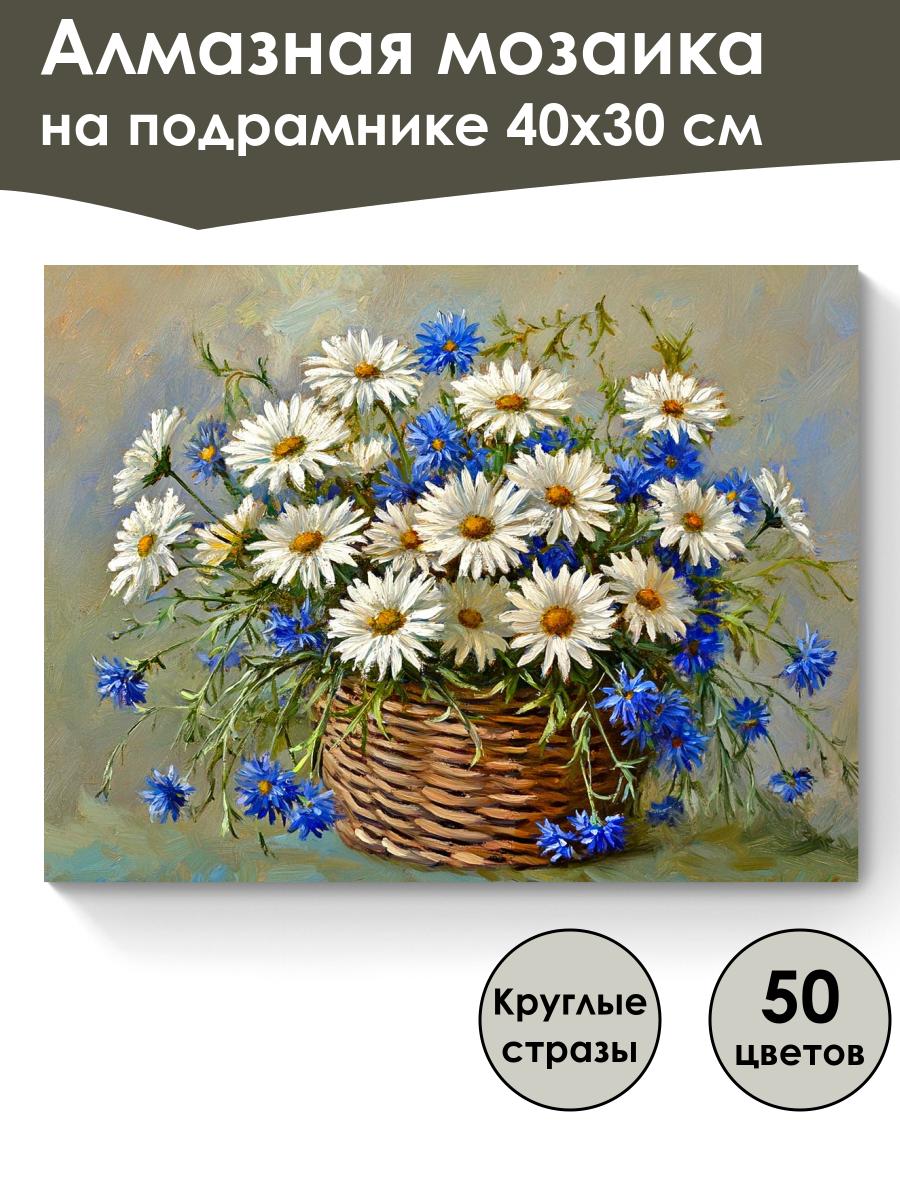 Алмазная мозаика на подрамнике 40х30 см

Круглые стразы

50 цветов